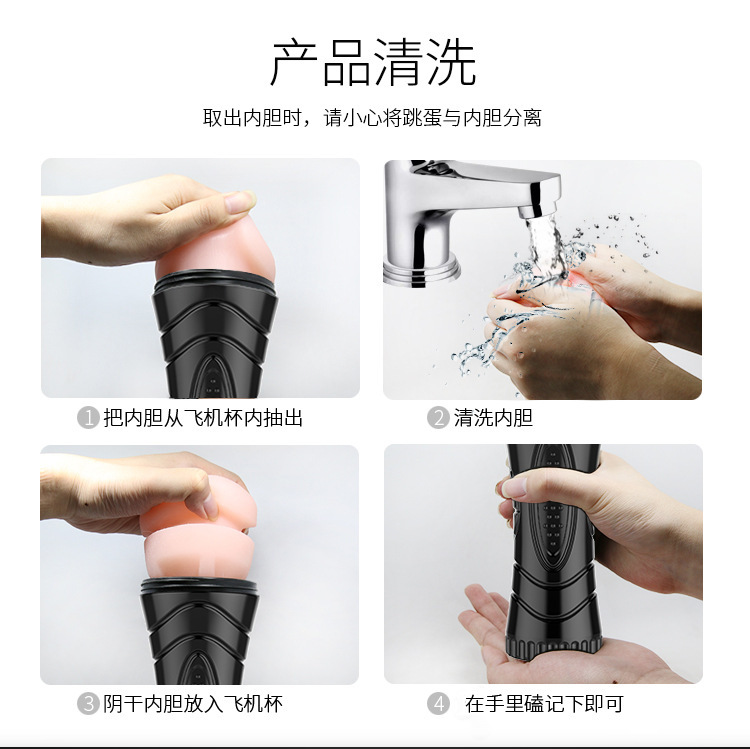 产品清洗

取出内胆时，请小心将跳蛋与内胆分离

1 把内胆从飞机杯内抽出

2 清洗内胆

3 阴干内胆放入飞机杯

4 在手里磕记下即可