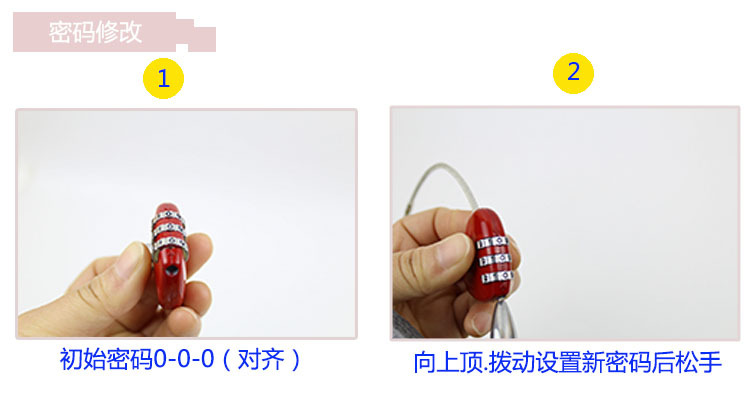 密码修改

1

初始密码0-0-0（对齐）

2

向上顶.拨动设置新密码后松手