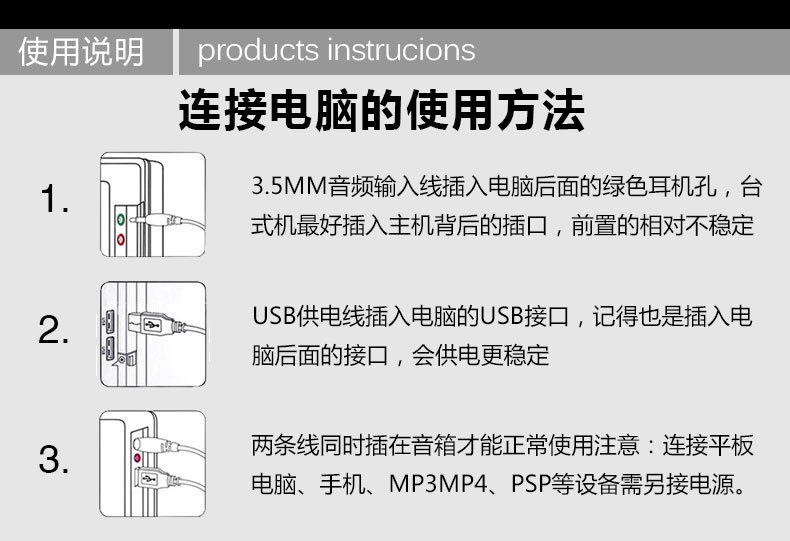 使用说明 products instrucions

连接电脑的使用方法

1. 3.5MM音频输入线插入电脑后面的绿色耳机孔，台式机最好插入主机背后的插口，前置的相对不稳定

2. USB供电线插入电脑的USB接口，记得也是插入电脑后面的接口，会供电更稳定

3. 两条线同时插在音箱才能正常使用注意：连接平板电脑、手机、MP3MP4、PSP等设备需另接电源。