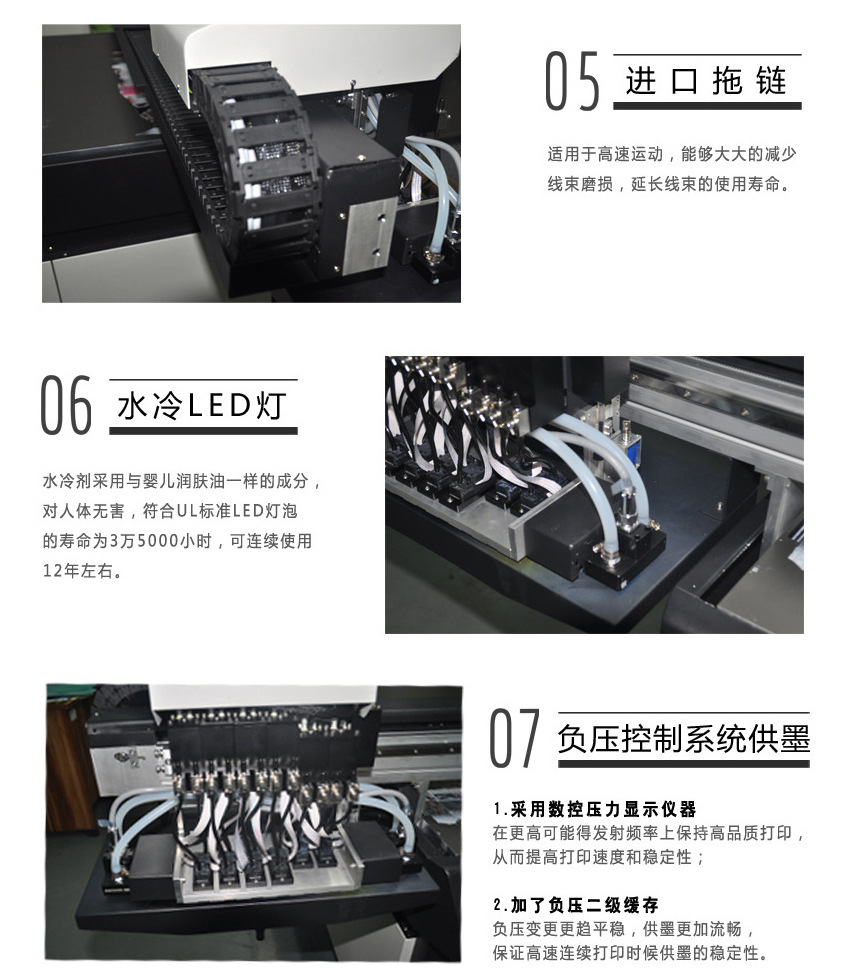 05 进口拖链

适用于高速运动，能够大大的减少线束磨损，延长线束的使用寿命。

06 水冷LED灯

水冷剂采用与婴儿润肤油一样的成分，对人体无害，符合UL标准LED灯泡的寿命为3万5000小时，可连续使用12年左右。

07 负压控制系统供墨

1.采用数控压力显示仪器
在更高可能得发射频率上保持高品质打印，从而提高打印速度和稳定性；

2.加了负压二级缓存
负压变更更趋平稳，供墨更加流畅，保证高速连续打印时候供墨的稳定性。