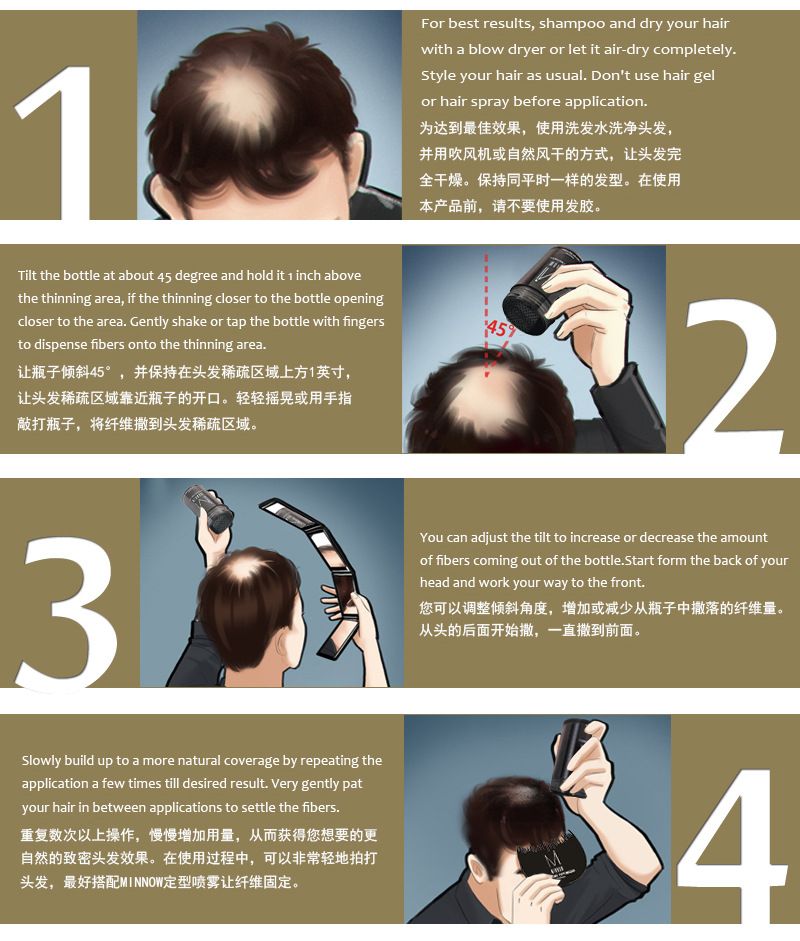 1

For best results, shampoo and dry your hair with a blow dryer or let it air-dry completely. Style your hair as usual. Don't use hair gel or hair spray before application.
为达到最佳效果，使用洗发水洗净头发，并用吹风机或自然风干的方式，让头发完全干燥。保持同平时一样的发型。在使用本产品前，请不要使用发胶。

Tilt the bottle at about 45 degree and hold it 1 inch above the thinning area, if the thinning closer to the bottle opening closer to the area. Gently shake or tap the bottle with fingers to dispense fibers onto the thinning area.
让瓶子倾斜45°，并保持在头发稀疏区域上方1英寸，让头发稀疏区域靠近瓶子的开口。轻轻摇晃或用手指敲打瓶子，将纤维撒到头发稀疏区域。

45°

2

3

You can adjust the tilt to increase or decrease the amount of fibers coming out of the bottle.Start form the back of your head and work your way to the front.
您可以调整倾斜角度，增加或减少从瓶子中撒落的纤维量。从头的后面开始撒，一直撒到前面。

Slowly build up to a more natural coverage by repeating the application a few times till desired result. Very gently pat your hair in between applications to settle the fibers.
重复数次以上操作，慢慢增加用量，从而获得您想要的更自然的致密头发效果。在使用过程中，可以非常轻地拍打头发，最好搭配MINNOW定型喷雾让纤维固定。

M

4