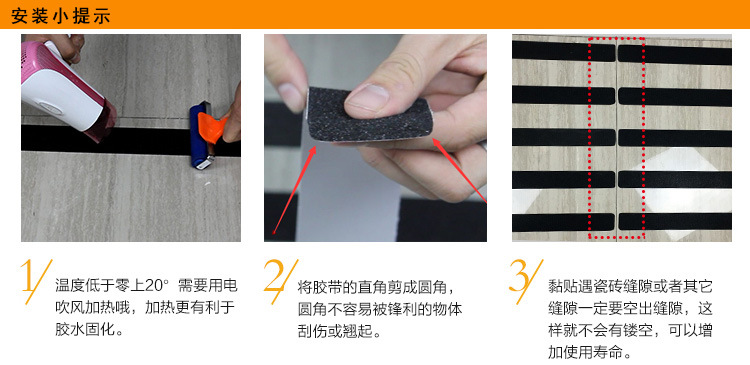 安装小提示

1 温度低于零上20° 需要用电吹风加热哦，加热更有利于胶水固化。

2 将胶带的直角剪成圆角，圆角不容易被锋利的物体刮伤或翘起。

3 黏贴遇瓷砖缝隙或者其它缝隙一定要空出缝隙，这样就不会有镂空，可以增加使用寿命。