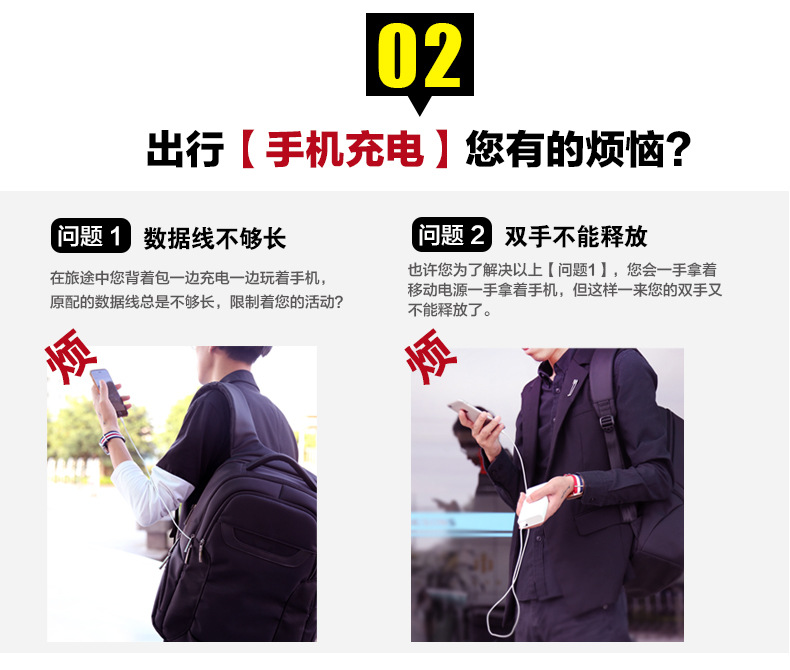 02

出行【手机充电】您有的烦恼?

问题 1 数据线不够长

在旅途中您背着包一边充电一边玩着手机，原配的数据线总是不够长，限制着您的活动?

烦

问题 2 双手不能释放

也许您为了解决以上【问题1】，您会一手拿着移动电源一手拿着手机，但这样一来您的双手又不能释放了。

烦