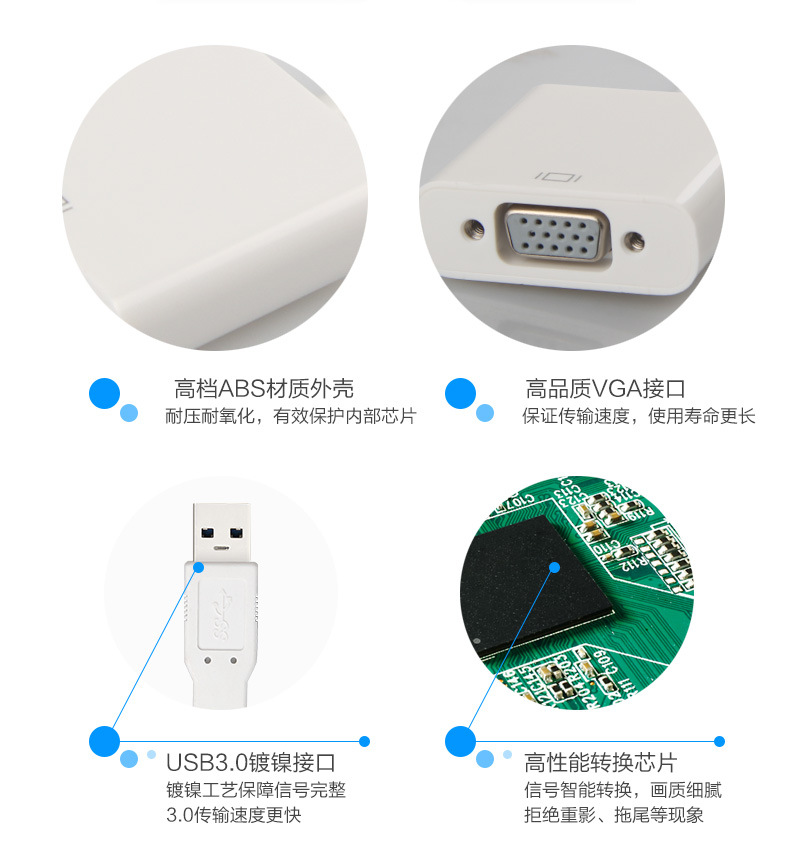 高档ABS材质外壳
耐压耐氧化，有效保护内部芯片

高品质VGA接口
保证传输速度，使用寿命更长

USB3.0镀镍接口
镀镍工艺保障信号完整
3.0传输速度更快

高性能转换芯片
信号智能转换，画质细腻
拒绝重影、拖尾等现象