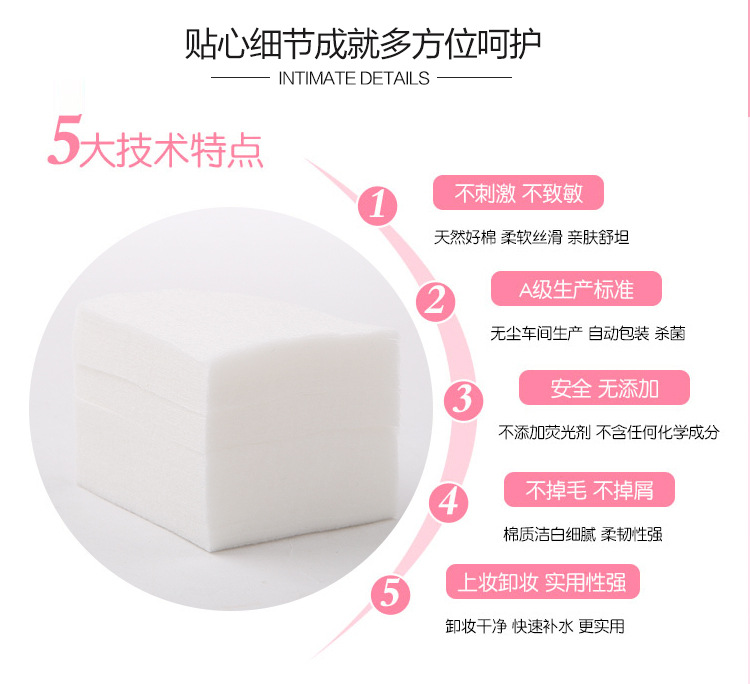 贴心细节成就多方位呵护

INTIMATE DETAILS

5大技术特点

1
不刺激 不致敏
天然好棉 柔软丝滑 亲肤舒坦

2
A级生产标准
无尘车间生产 自动包装 杀菌

3
安全 无添加
不添加荧光剂 不含任何化学成分

4
不掉毛 不掉屑
棉质洁白细腻 柔韧性强

5
上妆卸妆 实用性强
卸妆干净 快速补水 更实用