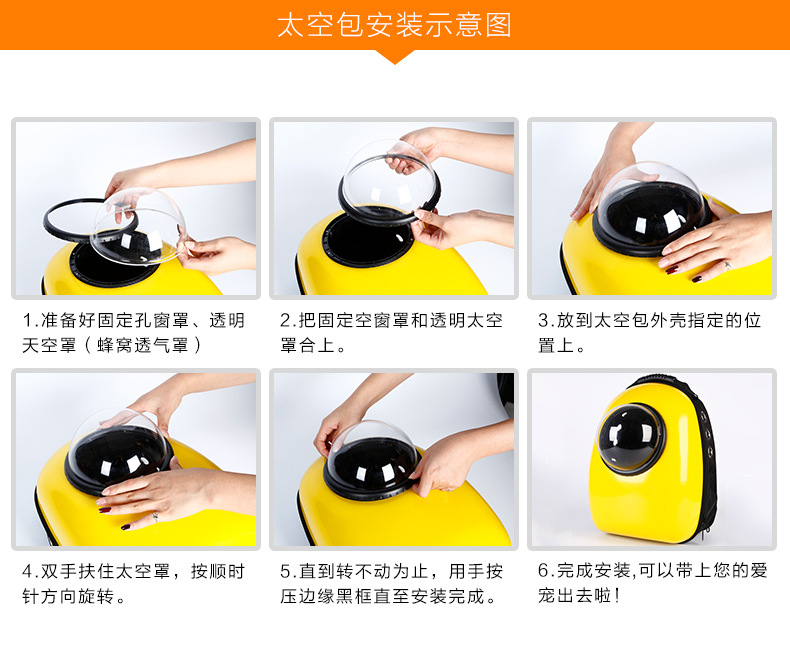 太空包安装示意图

1.准备好固定孔窗罩、透明天空罩（蜂窝透气罩）

2.把固定空窗罩和透明太空罩合上。

3.放到太空包外壳指定的位置上。

4.双手扶住太空罩，按顺时针方向旋转。

5.直到转不动为止，用手按压边缘黑框直至安装完成。

6.完成安装,可以带上您的爱宠出去啦！