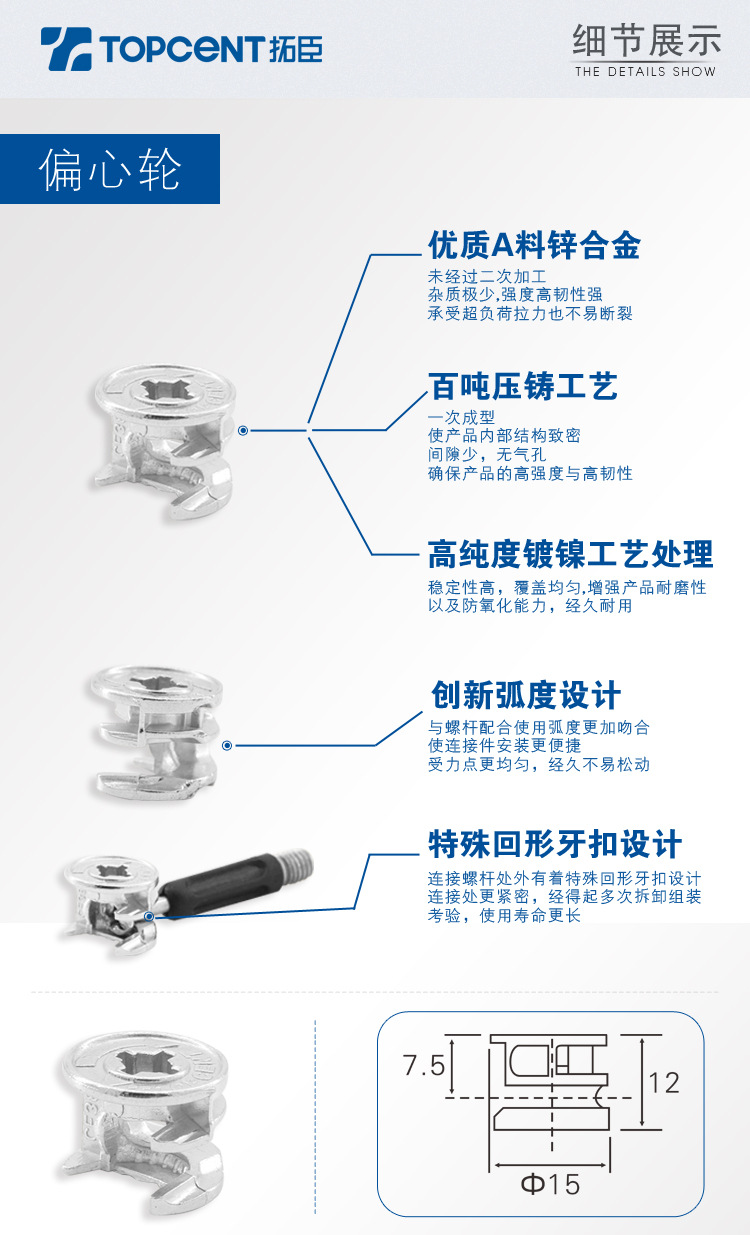 TOPCENT 拓臣

细节展示
THE DETAILS SHOW

偏心轮

优质A料锌合金
未经过二次加工
杂质极少,强度高韧性强
承受超负荷拉力也不易断裂

百吨压铸工艺
一次成型
使产品内部结构致密
间隙少，无气孔
确保产品的高强度与高韧性

高纯度镀镍工艺处理
稳定性高，覆盖均匀,增强产品耐磨性
以及防氧化能力，经久耐用

创新弧度设计
与螺杆配合使用弧度更加吻合
使连接件安装更便捷
受力点更均匀，经久不易松动

特殊回形牙扣设计
连接螺杆处外有着特殊回形牙扣设计
连接处更紧密，经得起多次拆卸组装
考验，使用寿命更长

7.5
12
Φ15