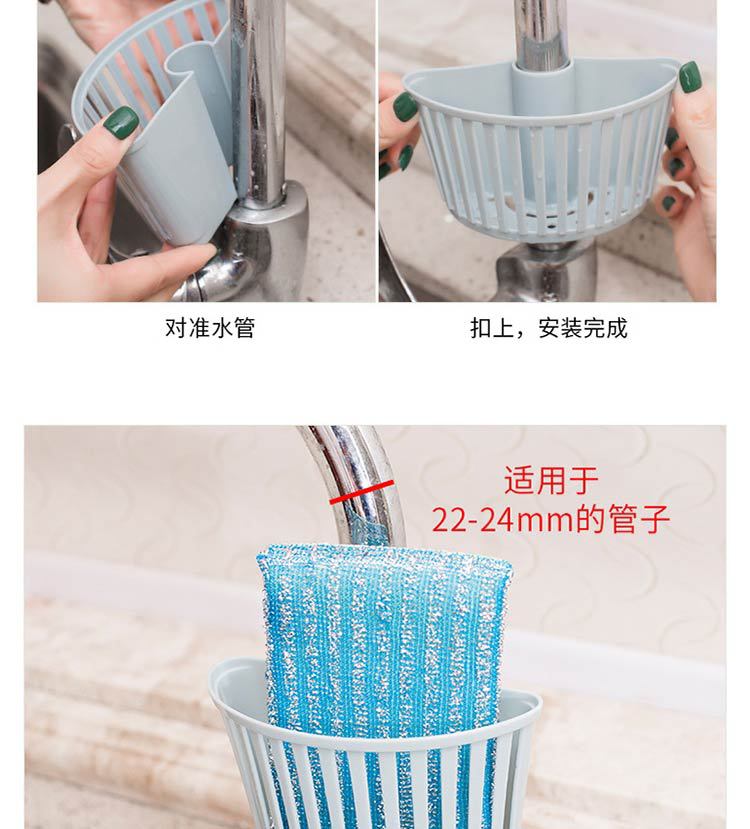 对准水管

扣上，安装完成

适用于
22-24mm的管子