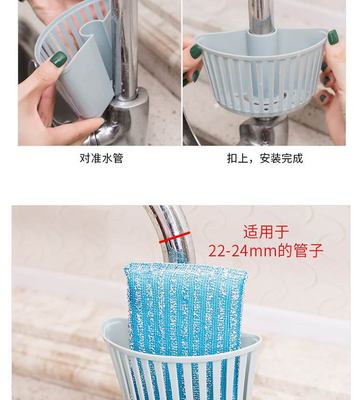 对准水管

扣上，安装完成

适用于
22-24mm的管子