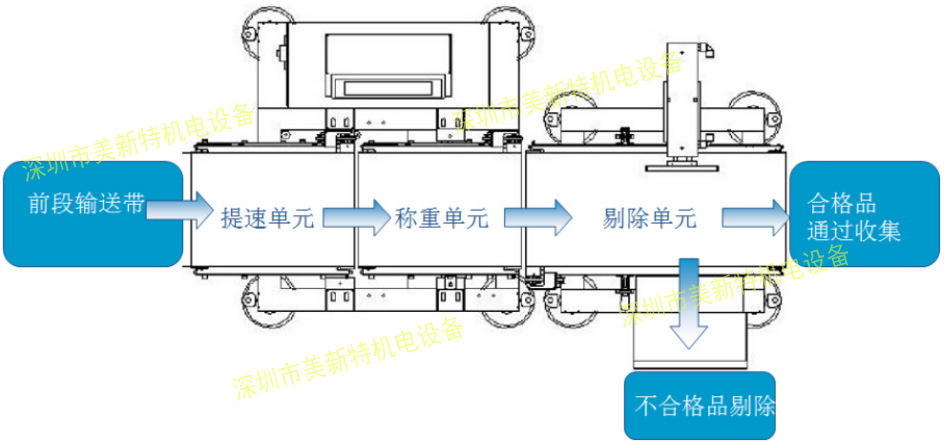 深圳市美新特机电设备

深圳市美新特机电设备

前段输送带

提速单元

称重单元

剔除单元

合格品通过收集

深圳市美新特机电设备

深圳市美新特机电设备

不合格品剔除