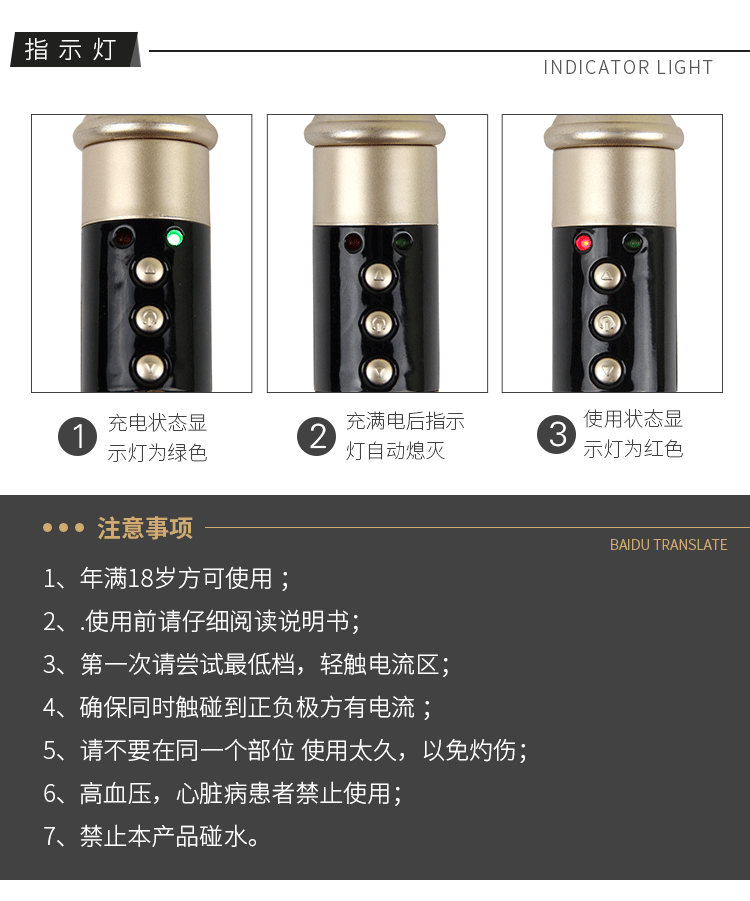 指示灯

INDICATOR LIGHT

1 充电状态显示灯为绿色

2 充满电后指示灯自动熄灭

3 使用状态显示灯为红色

注意事项

BAIDU TRANSLATE

1、年满18岁方可使用；

2、.使用前请仔细阅读说明书；

3、第一次请尝试最低档，轻触电流区；

4、确保同时触碰到正负极方有电流；

5、请不要在同一个部位 使用太久，以免灼伤；

6、高血压，心脏病患者禁止使用；

7、禁止本产品碰水。