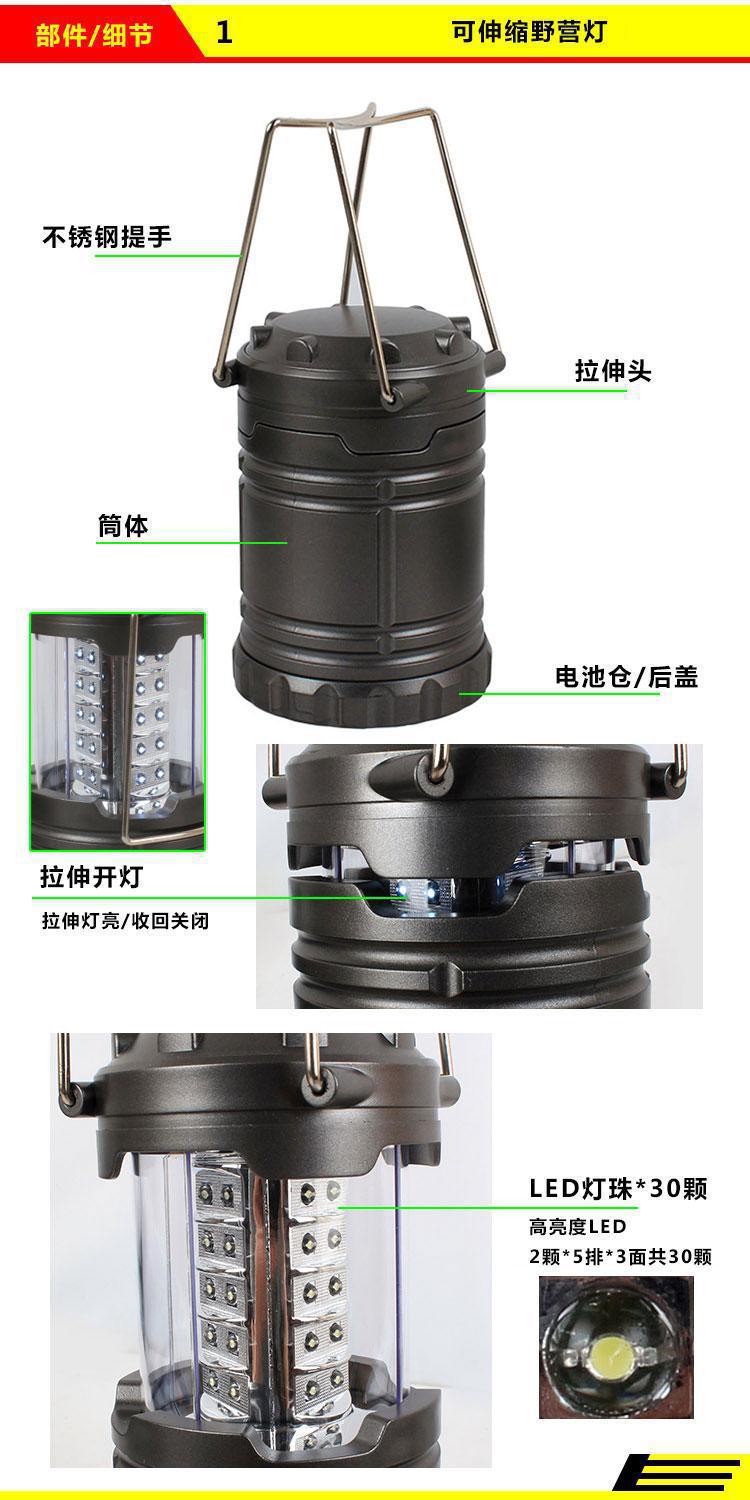 部件/细节 1 可伸缩野营灯

不锈钢提手

拉伸头

筒体

电池仓/后盖

拉伸开灯

拉伸灯亮/收回关闭

LED灯珠*30颗

高亮度LED

2颗*5排*3面共30颗