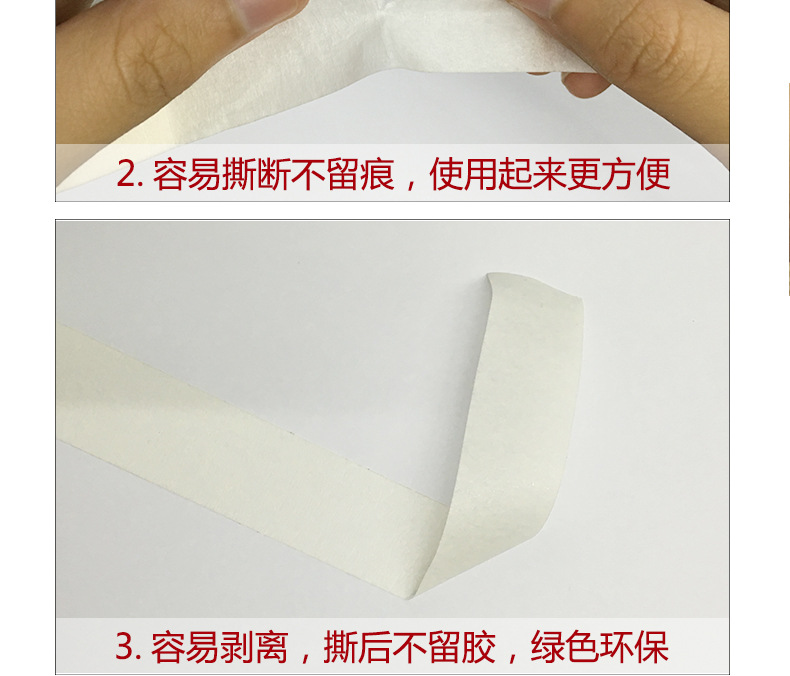 2. 容易撕断不留痕，使用起来更方便

3. 容易剥离，撕后不留胶，绿色环保