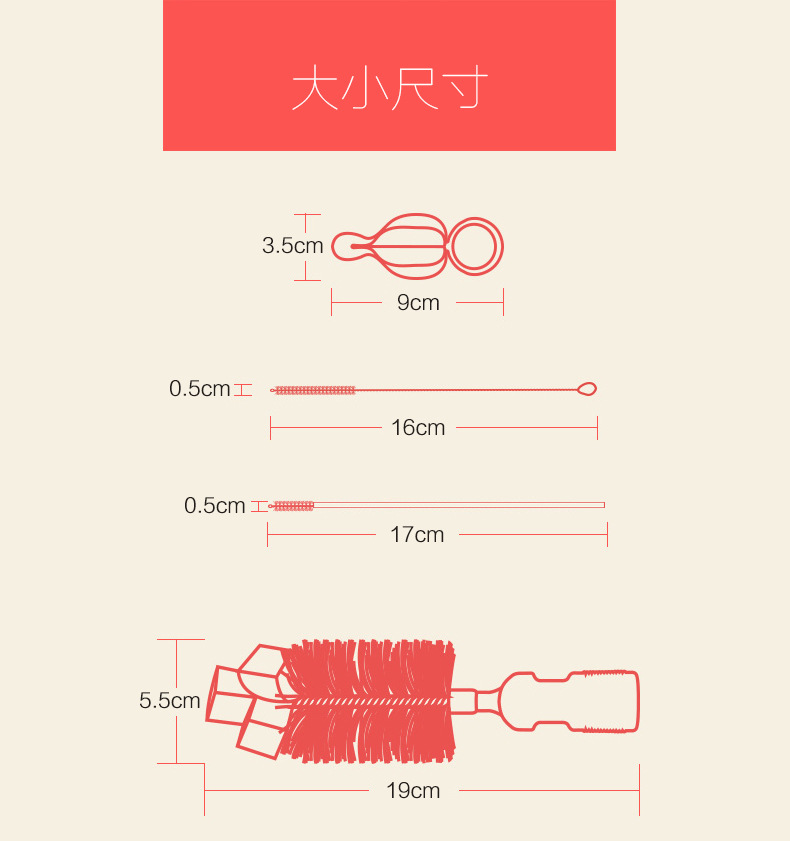 大小尺寸

3.5cm
9cm

0.5cm
16cm

0.5cm
17cm

5.5cm
19cm