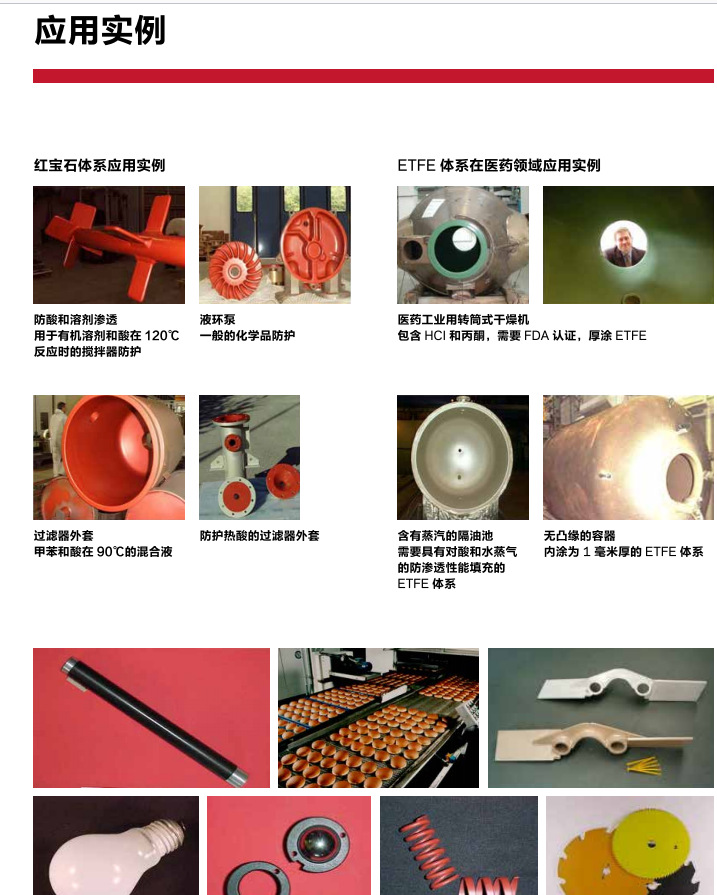 应用实例

红宝石体系应用实例

防酸和溶剂渗透
用于有机溶剂和酸在 120℃ 反应时的搅拌器防护

液环泵
一般的化学品防护

过滤器外套
甲苯和酸在 90℃的混合液

防护热酸的过滤器外套

ETFE 体系在医药领域应用实例

医药工业用转筒式干燥机
包含 HCl 和丙酮，需要 FDA 认证，厚涂 ETFE

含有蒸汽的隔油池
需要具有对酸和水蒸气的防渗透性能填充的 ETFE 体系

无凸缘的容器
内涂为 1 毫米厚的 ETFE 体系