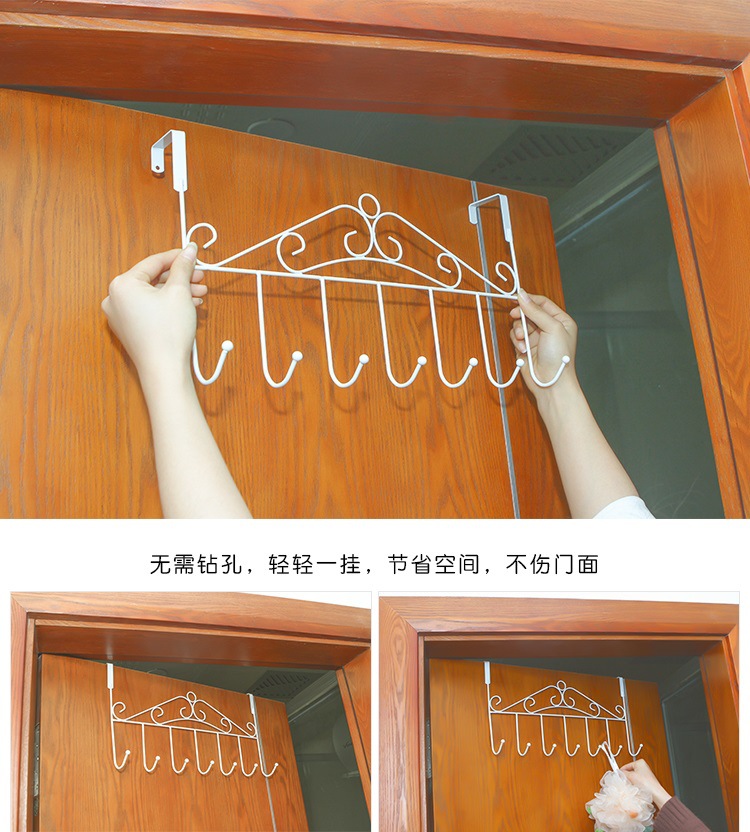 无需钻孔，轻轻一挂，节省空间，不伤门面