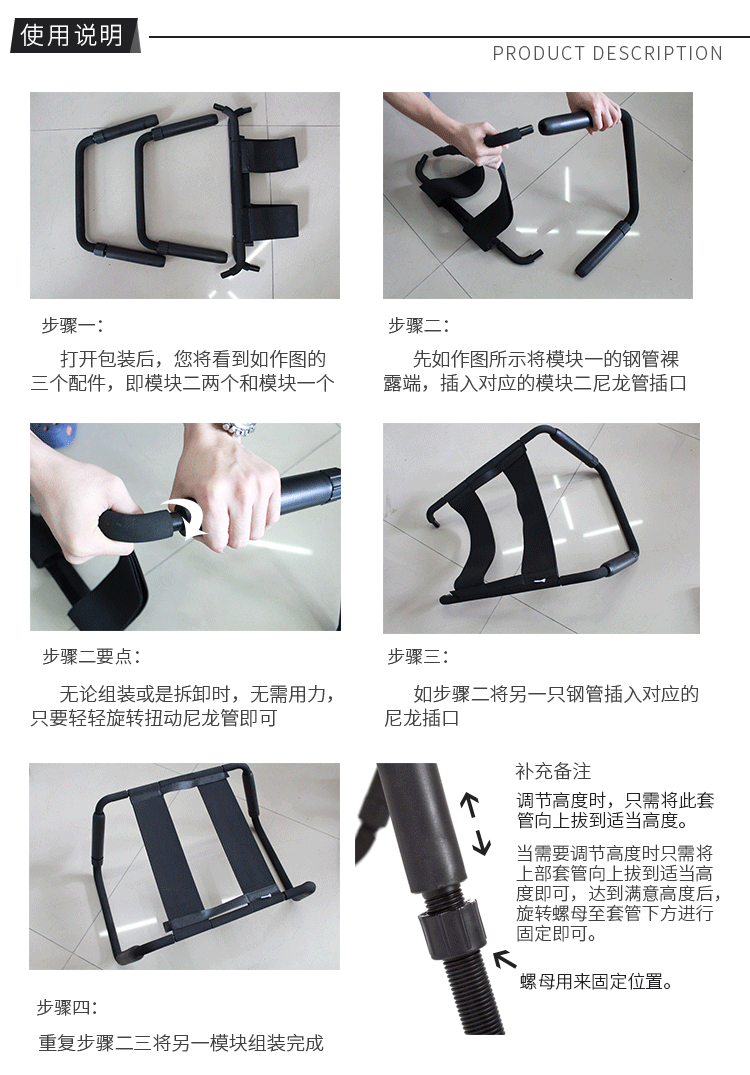 使用说明

PRODUCT DESCRIPTION

步骤一:

打开包装后，您将看到如作图的三个配件，即模块二两个和模块一个

步骤二:

先如作图所示将模块一的钢管裸露端，插入对应的模块二尼龙管插口

步骤二要点:

无论组装或是拆卸时，无需用力，只要轻轻旋转扭动尼龙管即可

步骤三:

如步骤二将另一只钢管插入对应的尼龙插口

步骤四:

重复步骤二三将另一模块组装完成

补充备注

调节高度时，只需将此套管向上拔到适当高度。

当需要调节高度时只需将上部套管向上拔到适当高度即可，达到满意高度后，旋转螺母至套管下方进行固定即可。

螺母用来固定位置。