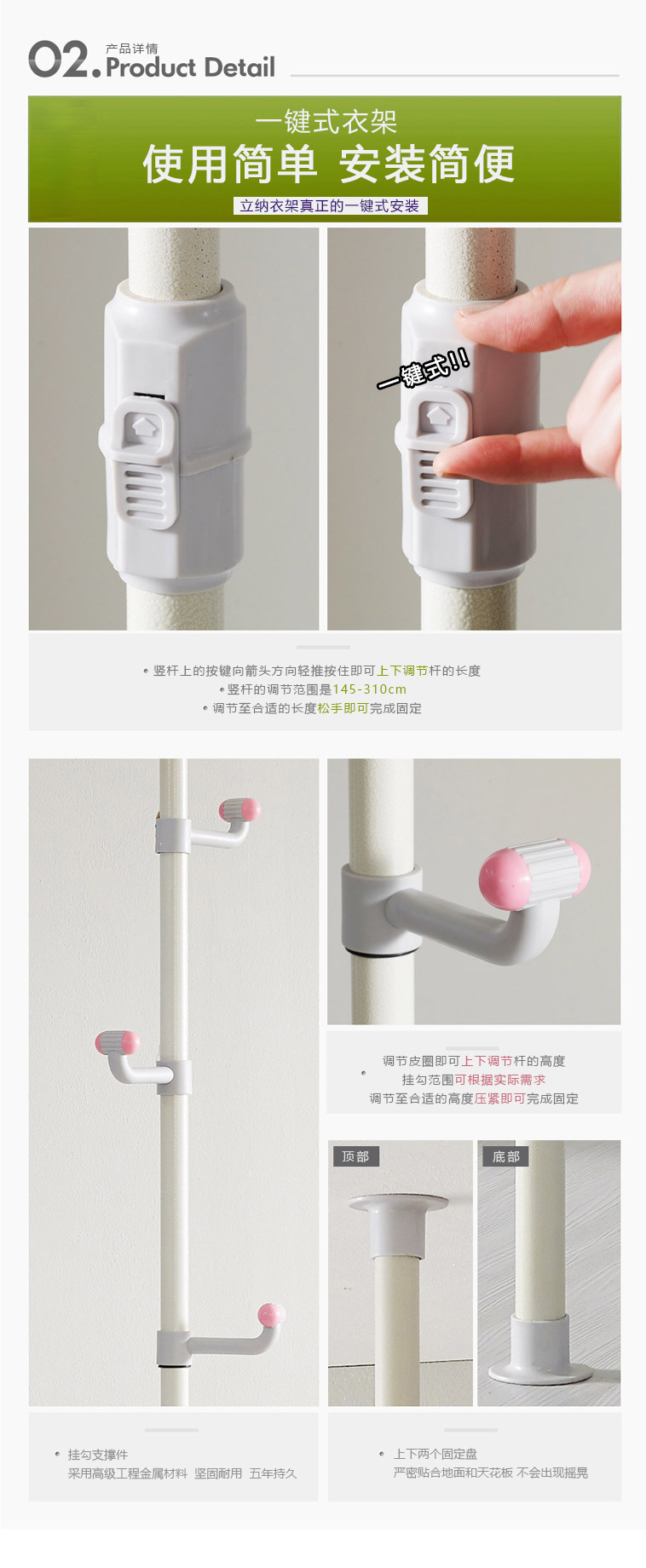 02. 产品详情
Product Detail

一键式衣架
使用简单 安装简便
立纳衣架真正的一键式安装

一键式!!

竖杆上的按键向箭头方向轻推按住即可上下调节杆的长度
竖杆的调节范围是145-310cm
调节至合适的长度松手即可完成固定

调节皮圈即可上下调节杆的高度
挂勾范围可根据实际需求
调节至合适的高度压紧即可完成固定

顶部

底部

挂勾支撑件
采用高级工程金属材料 坚固耐用 五年持久

上下两个固定盘
严密贴合地面和天花板 不会出现摇晃