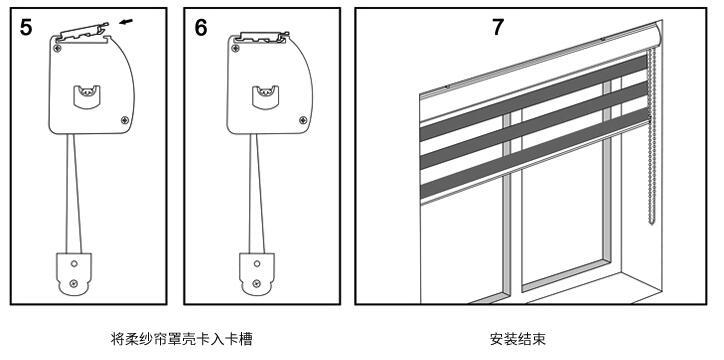 5

6

7

将柔纱帘罩壳卡入卡槽

安装结束