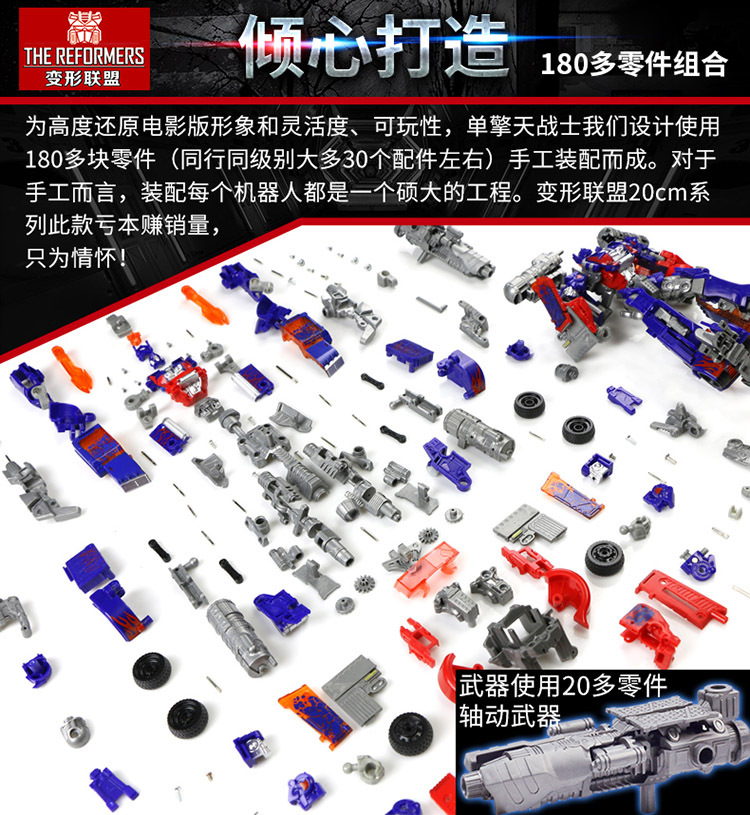 THE REFORMERS
变形联盟

倾心打造

180多零件组合

为高度还原电影版形象和灵活度、可玩性，单擎天战士我们设计使用180多块零件（同行同级别大多30个配件左右）手工装配而成。对于手工而言，装配每个机器人都是一个硕大的工程。变形联盟20cm系列此款亏本赚销量，
只为情怀！

武器使用20多零件
轴动武器