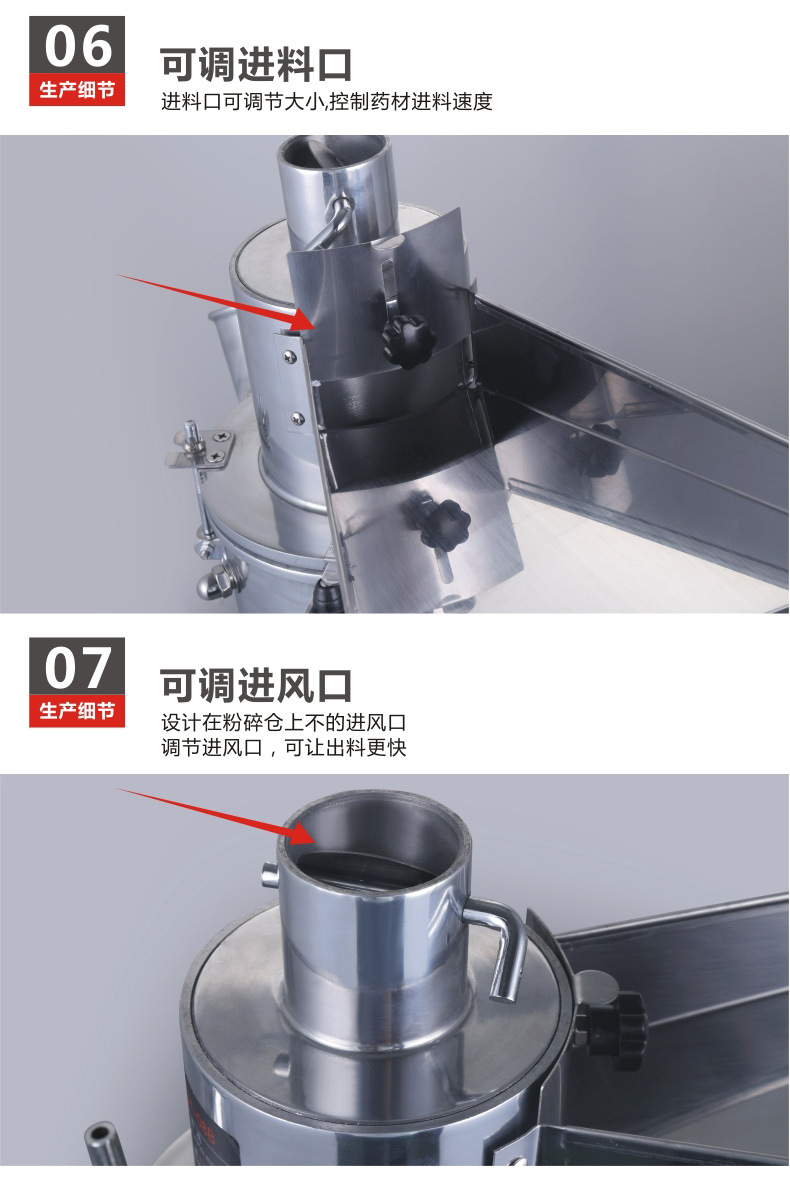 06
生产细节
可调进料口
进料口可调节大小,控制药材进料速度

07
生产细节
可调进风口
设计在粉碎仓上不的进风口
调节进风口，可让出料更快