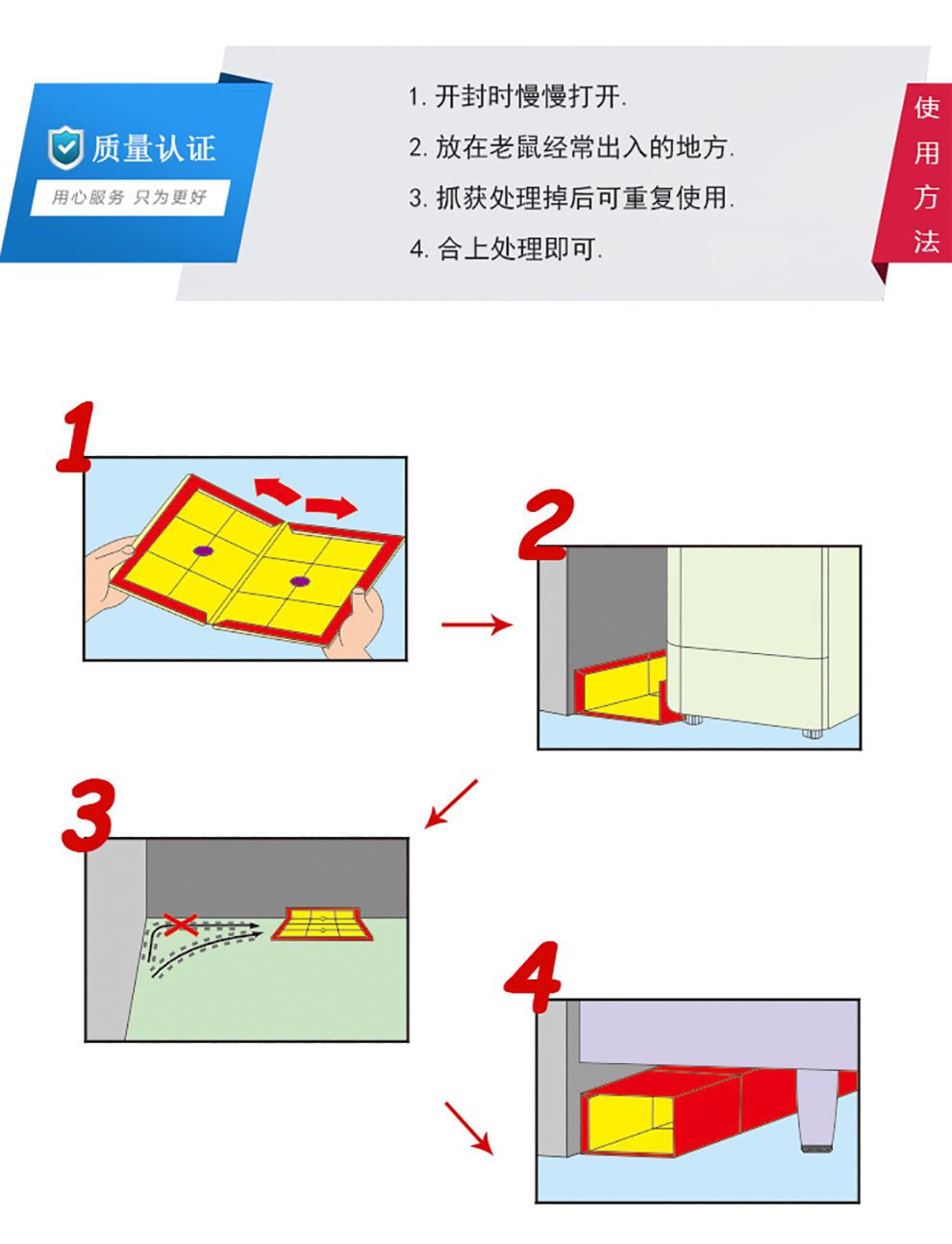 质量认证

用心服务 只为更好

1. 开封时慢慢打开.

2. 放在老鼠经常出入的地方.

3. 抓获处理掉后可重复使用.

4. 合上处理即可.

使用方法

1

2

3

4