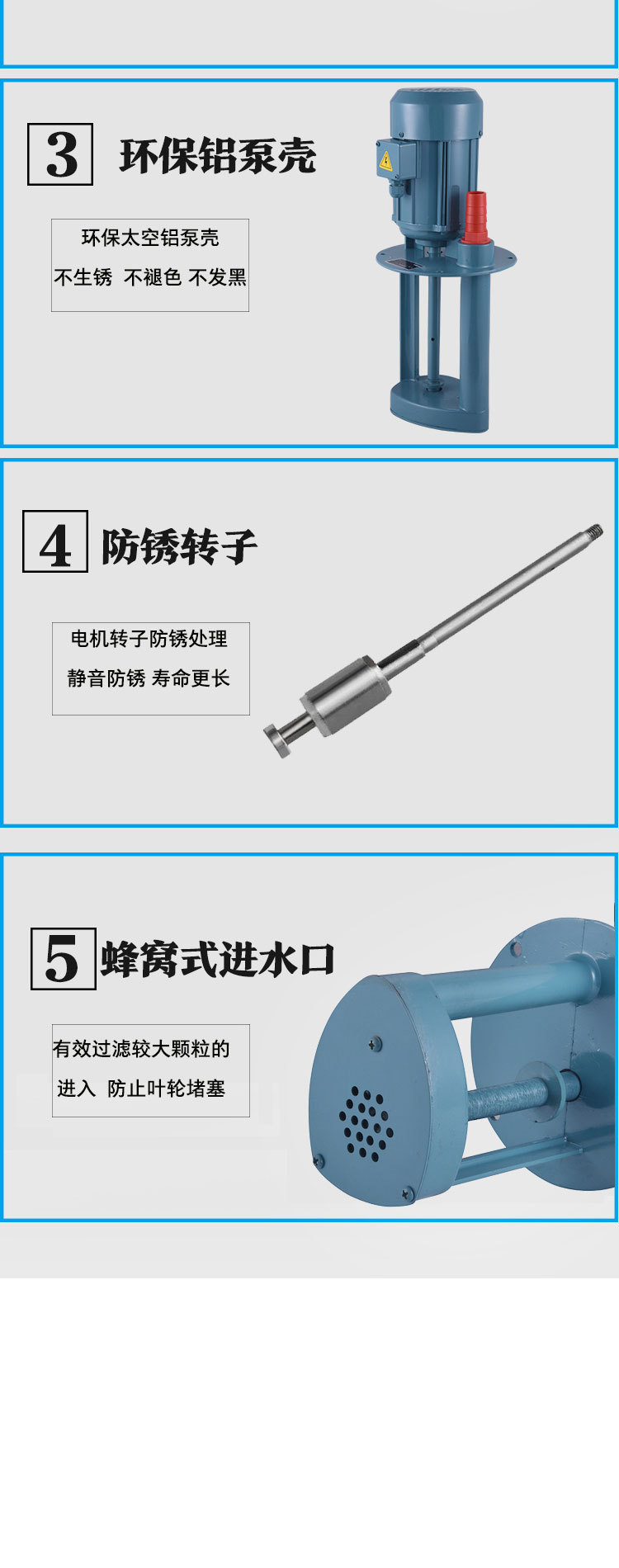 3 环保铝泵壳

环保太空铝泵壳
不生锈 不褪色 不发黑

4 防锈转子

电机转子防锈处理
静音防锈 寿命更长

5 蜂窝式进水口

有效过滤较大颗粒的
进入 防止叶轮堵塞