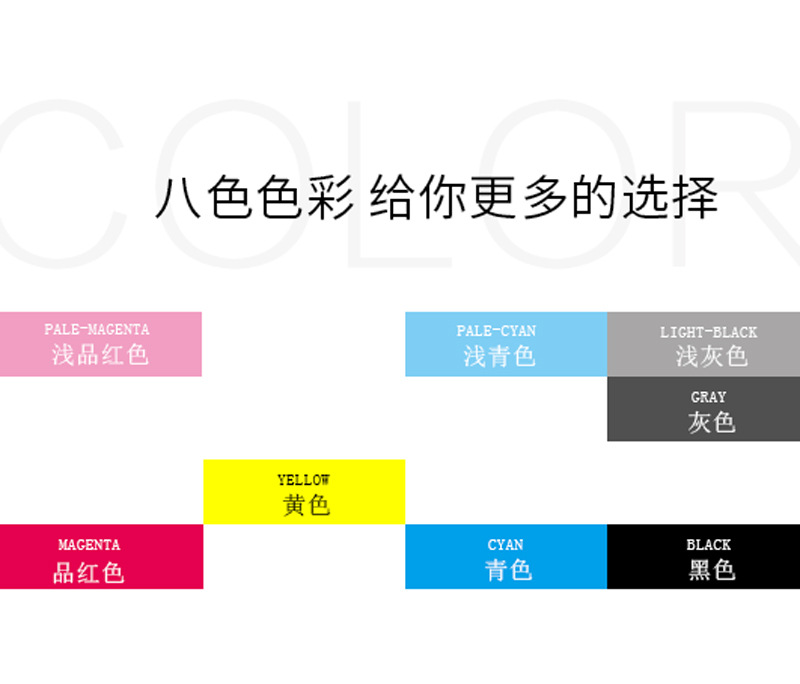 八色色彩 给你更多的选择

PALE-MAGENTA
浅品红色

PALE-CYAN
浅青色

LIGHT-BLACK
浅灰色

GRAY
灰色

YELLOW
黄色

MAGENTA
品红色

CYAN
青色

BLACK
黑色

COLOR