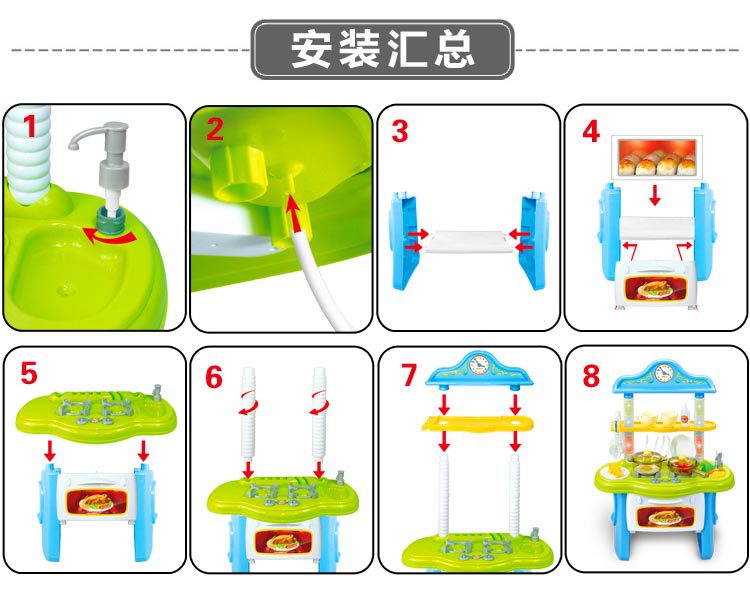 安装汇总

1

2

3

4

5

6

7

8