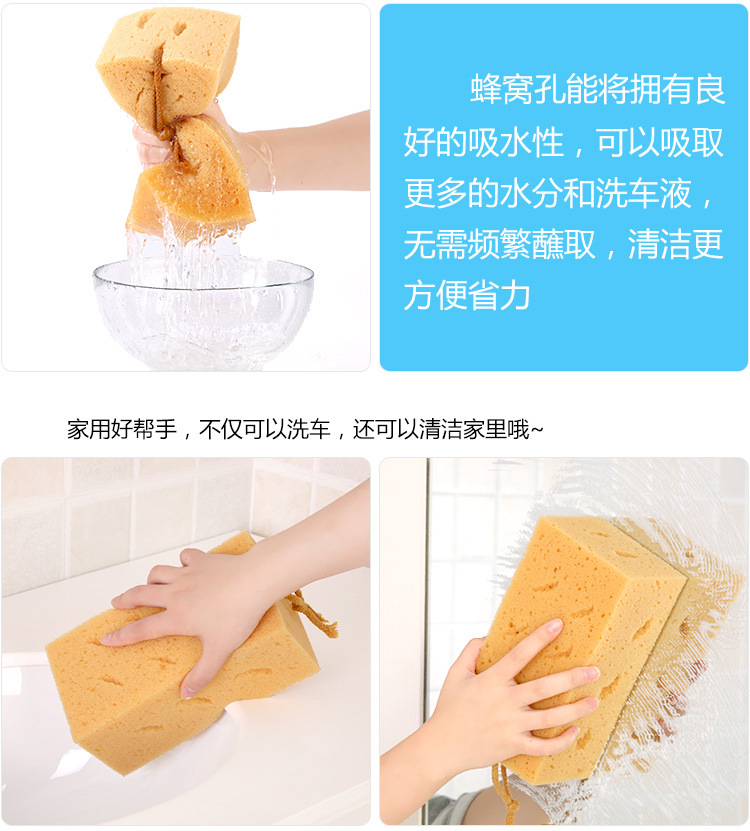 蜂窝孔能将拥有良好的吸水性，可以吸取更多的水分和洗车液，无需频繁蘸取，清洁更方便省力

家用好帮手，不仅可以洗车，还可以清洁家里哦~