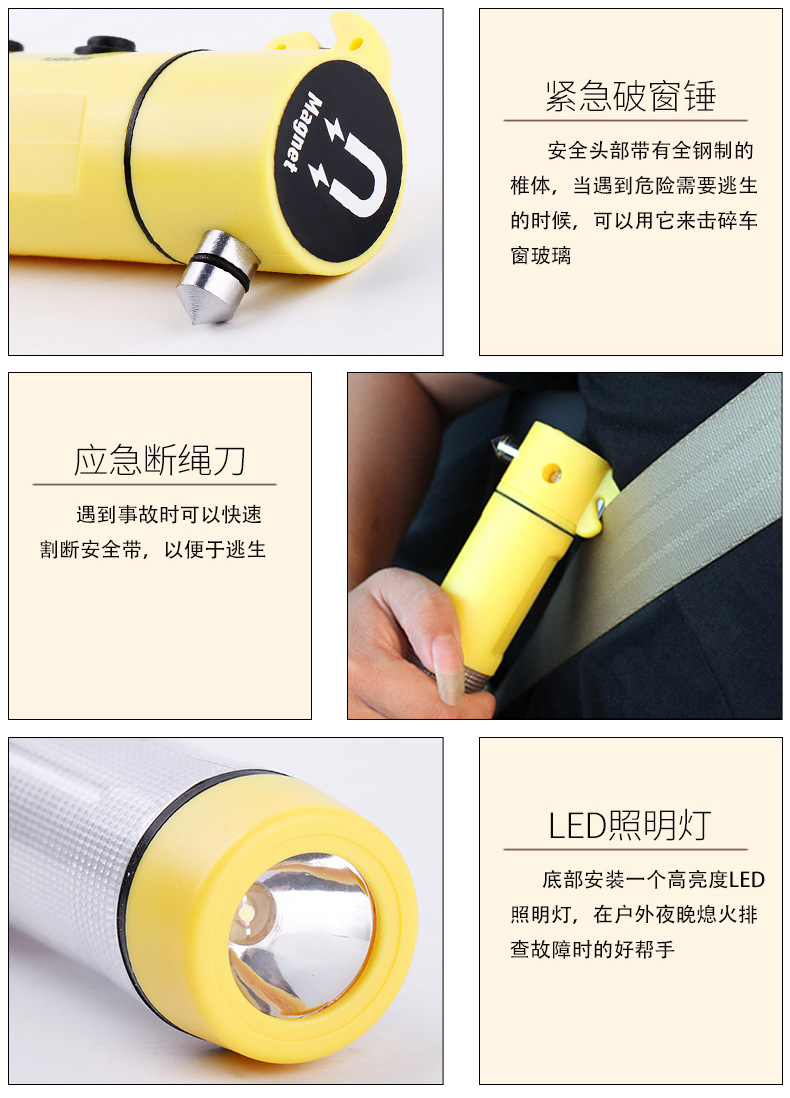 Magnet

紧急破窗锤

安全头部带有全钢制的椎体，当遇到危险需要逃生的时候，可以用它来击碎车窗玻璃

应急断绳刀

遇到事故时可以快速割断安全带，以便于逃生

LED照明灯

底部安装一个高亮度LED照明灯，在户外夜晚熄火排查故障时的好帮手