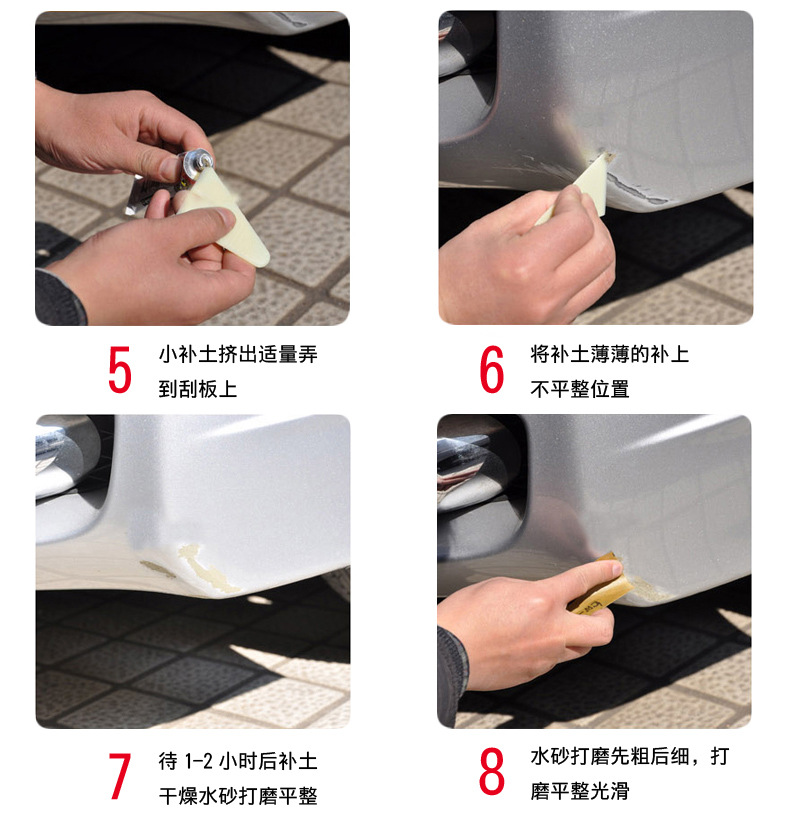 5 小补土挤出适量弄到刮板上

6 将补土薄薄的补上不平整位置

7 待 1-2 小时后补土干燥水砂打磨平整

8 水砂打磨先粗后细，打磨平整光滑