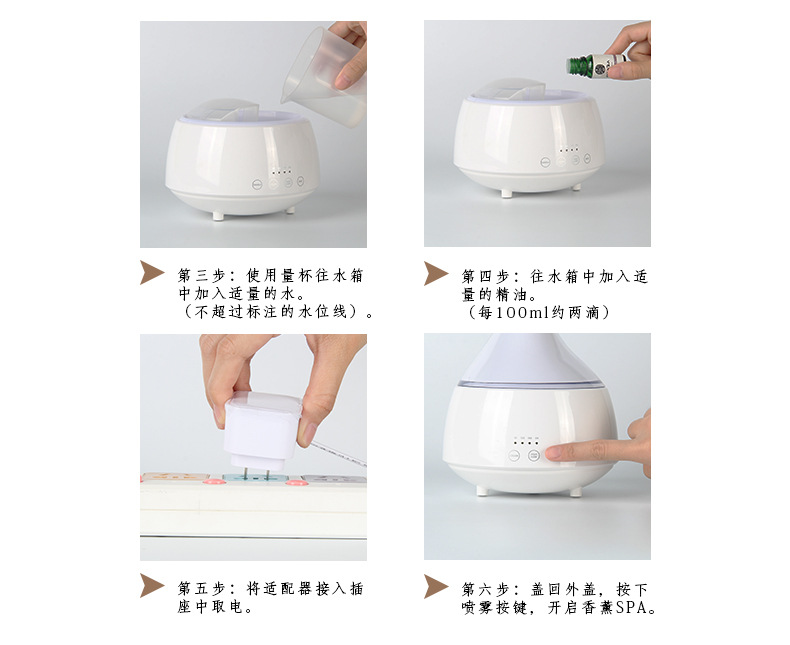 第三步：使用量杯往水箱中加入适量的水。
（不超过标注的水位线）。

第四步：往水箱中加入适量的精油。
（每100ml约两滴）

第五步：将适配器接入插座中取电。

第六步：盖回外盖，按下喷雾按键，开启香薰SPA。