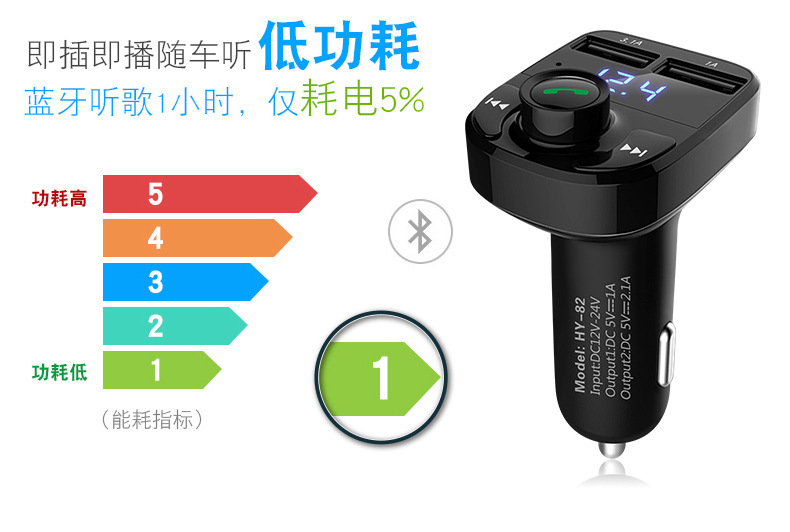 即插即播随车听 低功耗
蓝牙听歌1小时，仅耗电5%

功耗高 5
4
3
2
功耗低 1
（能耗指标）

1

3.1A
1A
12.4

Model: HY-82
Input:DC12V-24V
Output1:DC 5V⎓1A
Output2:DC 5V⎓2.1A