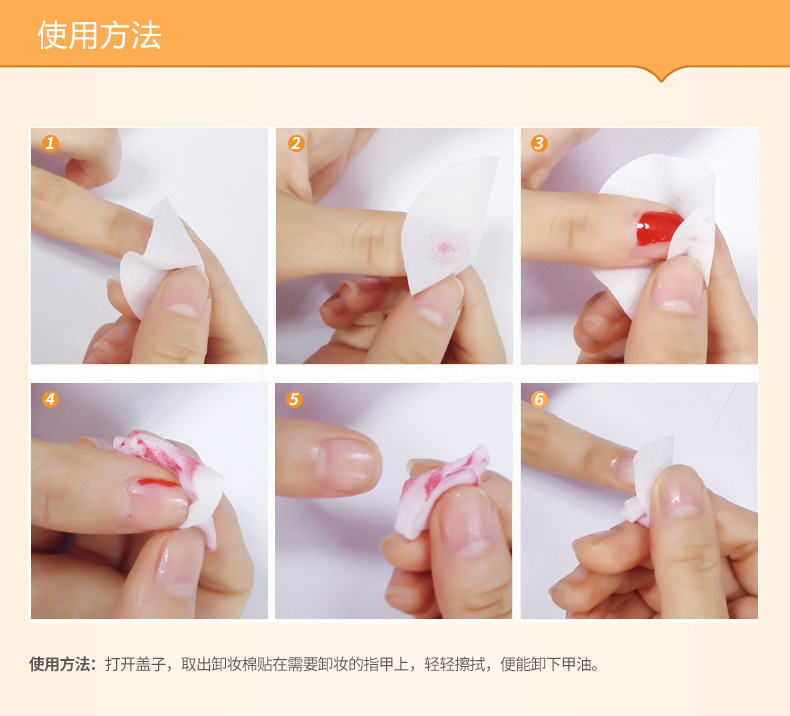 使用方法

1

2

3

4

5

6

使用方法：打开盖子，取出卸妆棉贴在需要卸妆的指甲上，轻轻擦拭，便能卸下甲油。