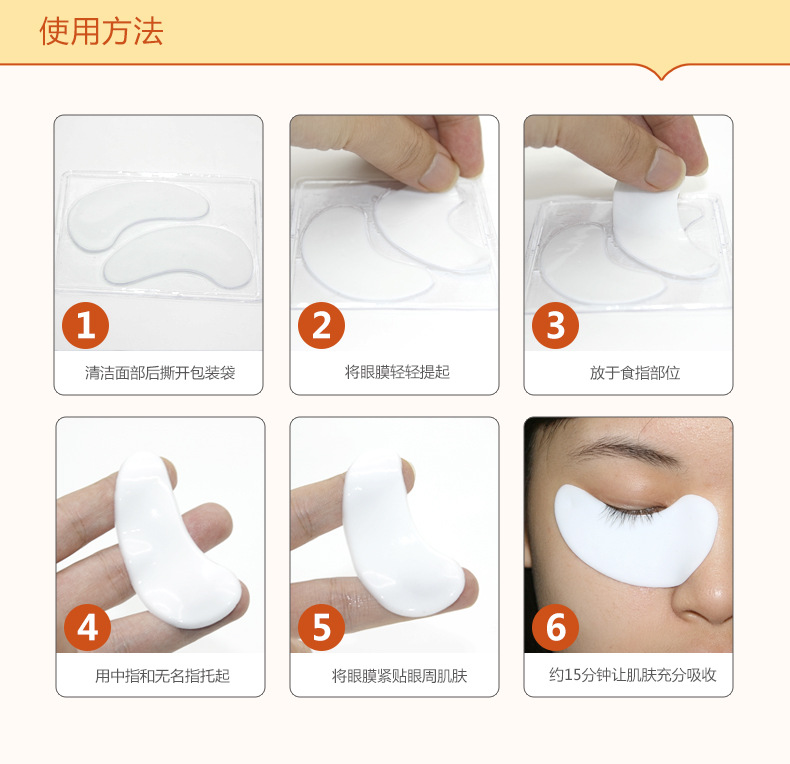 使用方法

1
清洁面部后撕开包装袋

2
将眼膜轻轻提起

3
放于食指部位

4
用中指和无名指托起

5
将眼膜紧贴眼周肌肤

6
约15分钟让肌肤充分吸收