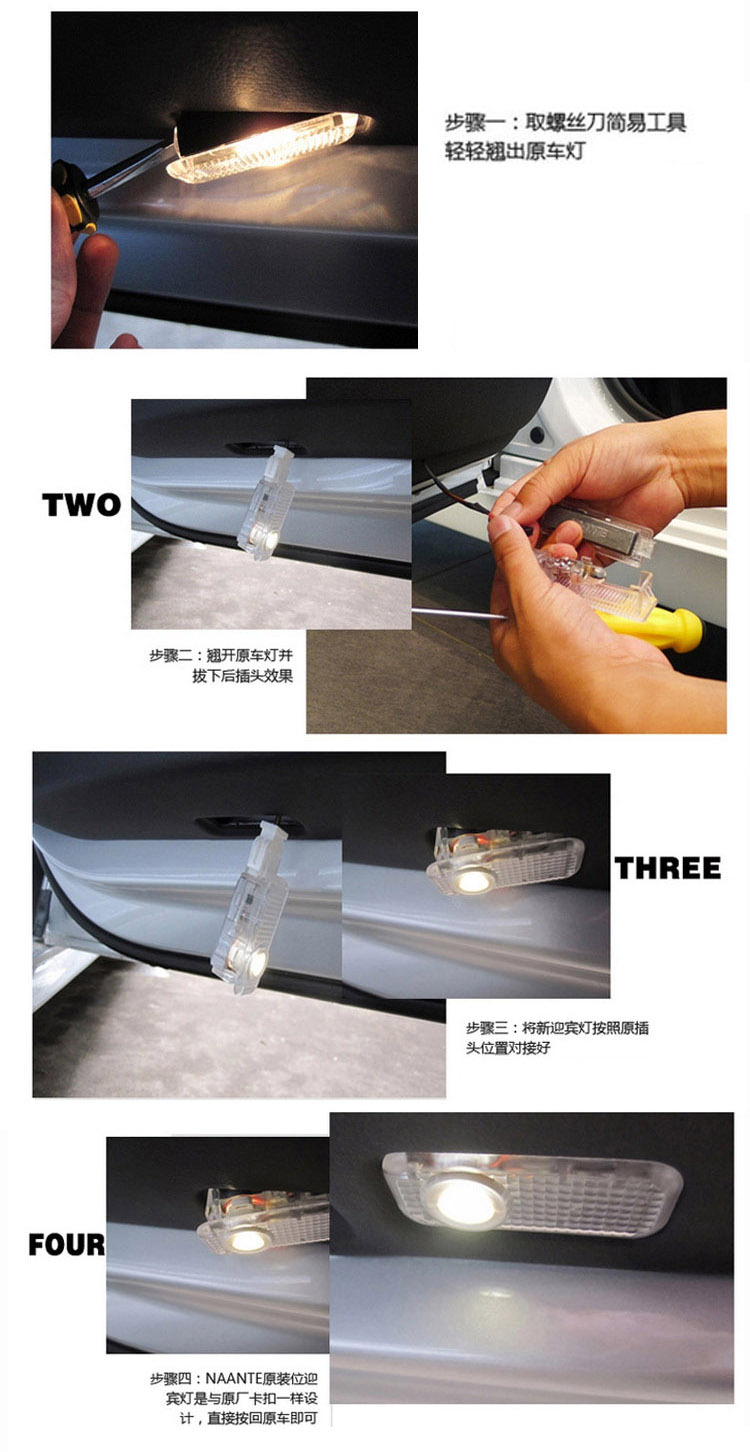 步骤一：取螺丝刀简易工具轻轻翘出原车灯

TWO

步骤二：翘开原车灯并拔下后插头效果

THREE

步骤三：将新迎宾灯按照原插头位置对接好

FOUR

步骤四：NAANTE原装位迎宾灯是与原厂卡扣一样设计，直接按回原车即可