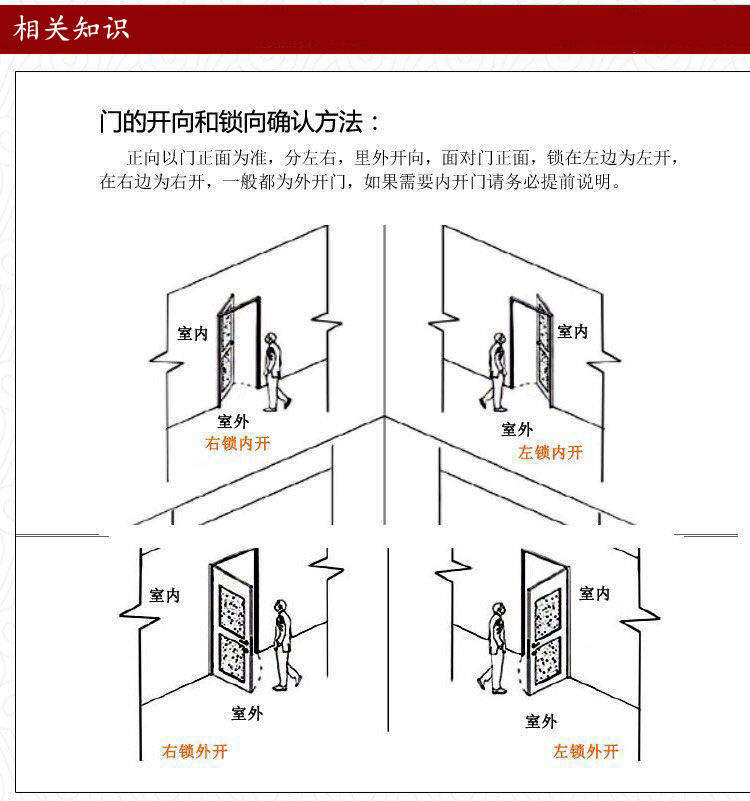 相关知识

门的开向和锁向确认方法：

正向以门正面为准，分左右，里外开向，面对门正面，锁在左边为左开，在右边为右开，一般都为外开门，如果需要内开门请务必提前说明。

室内
室外
右锁内开

室内
室外
左锁内开

室内
室外
右锁外开

室内
室外
左锁外开