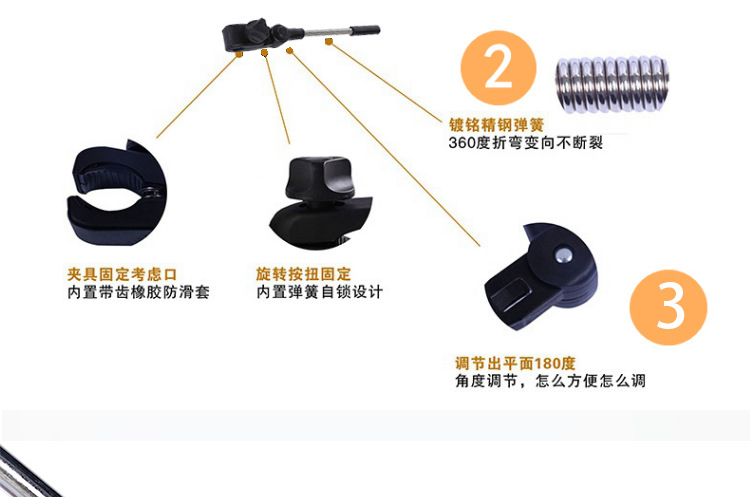 2

镀铬精钢弹簧
360度折弯变向不断裂

夹具固定考虑口
内置带齿橡胶防滑套

旋转按扭固定
内置弹簧自锁设计

3

调节出平面180度
角度调节，怎么方便怎么调