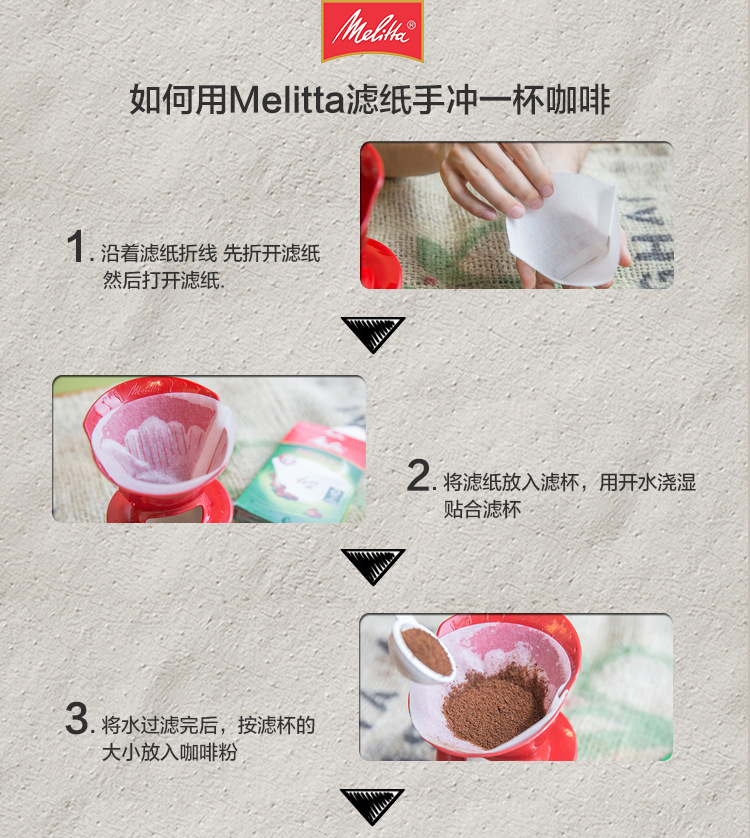 Melitta®

如何用Melitta滤纸手冲一杯咖啡

1. 沿着滤纸折线 先折开滤纸 然后打开滤纸.

2. 将滤纸放入滤杯，用开水浇湿 贴合滤杯

3. 将水过滤完后，按滤杯的 大小放入咖啡粉