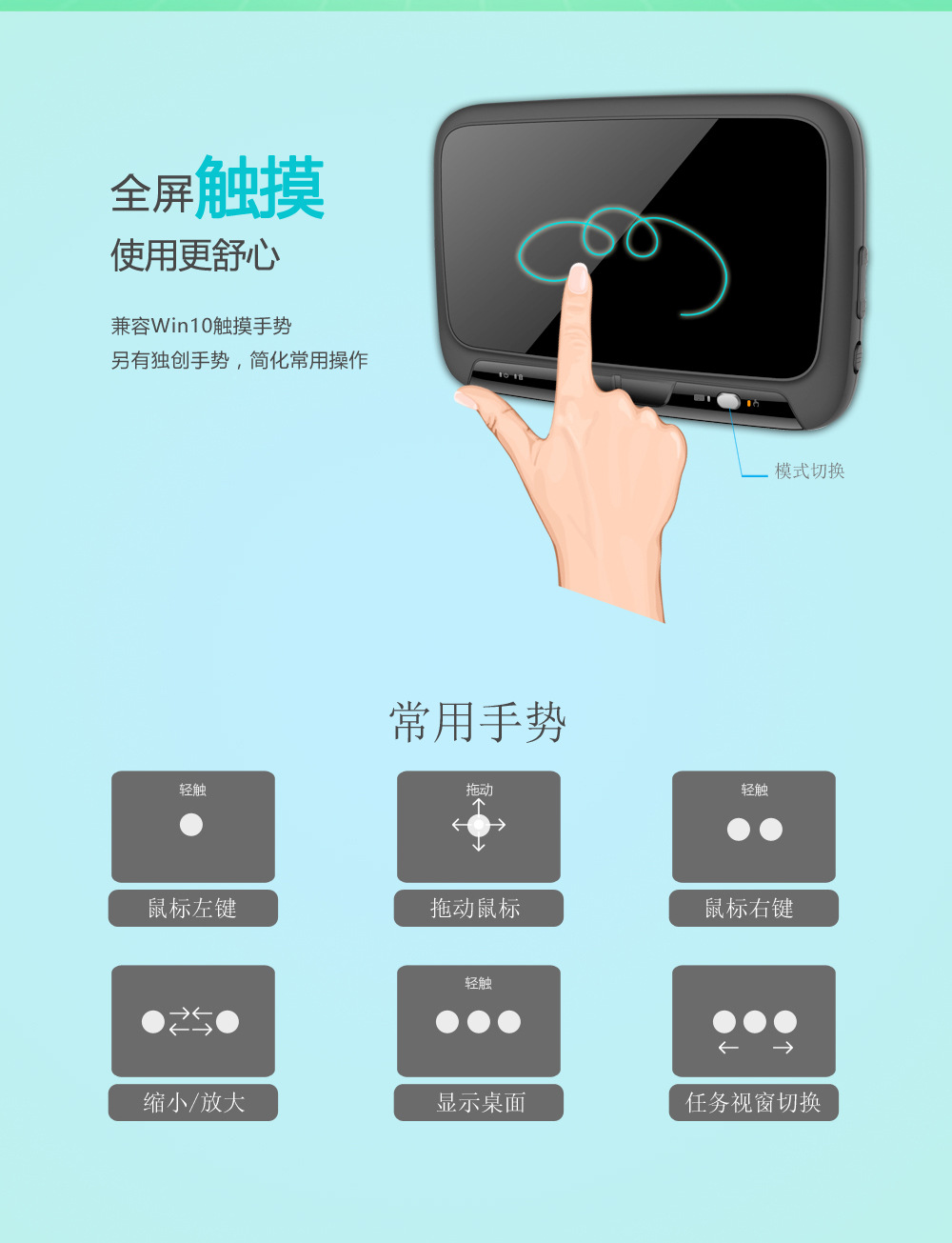 全屏触摸
使用更舒心

兼容Win10触摸手势
另有独创手势，简化常用操作

模式切换

常用手势

轻触
鼠标左键

拖动
拖动鼠标

轻触
鼠标右键

缩小/放大

轻触
显示桌面

任务视窗切换