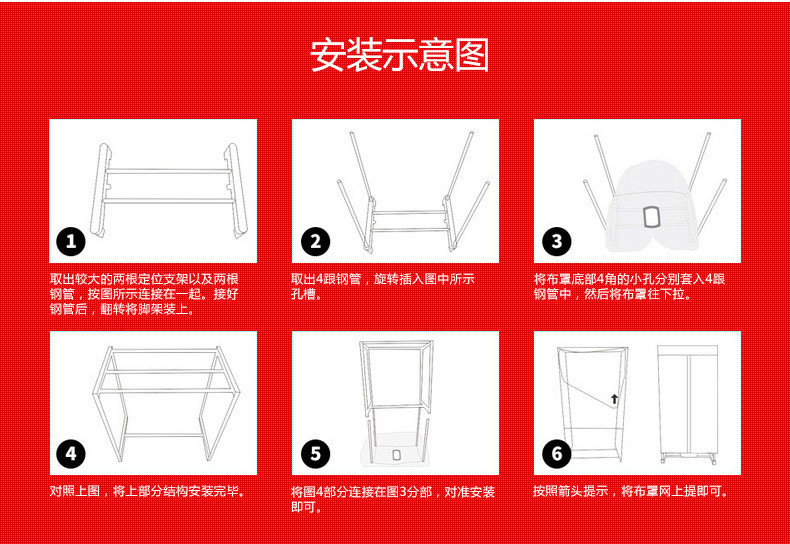 安装示意图

1

取出较大的两根定位支架以及两根钢管，按图所示连接在一起。接好钢管后，翻转将脚架装上。

2

取出4跟钢管，旋转插入图中所示孔槽。

3

将布罩底部4角的小孔分别套入4跟钢管中，然后将布罩往下拉。

4

对照上图，将上部分结构安装完毕。

5

将图4部分连接在图3分部，对准安装即可。

6

按照箭头提示，将布罩网上提即可。