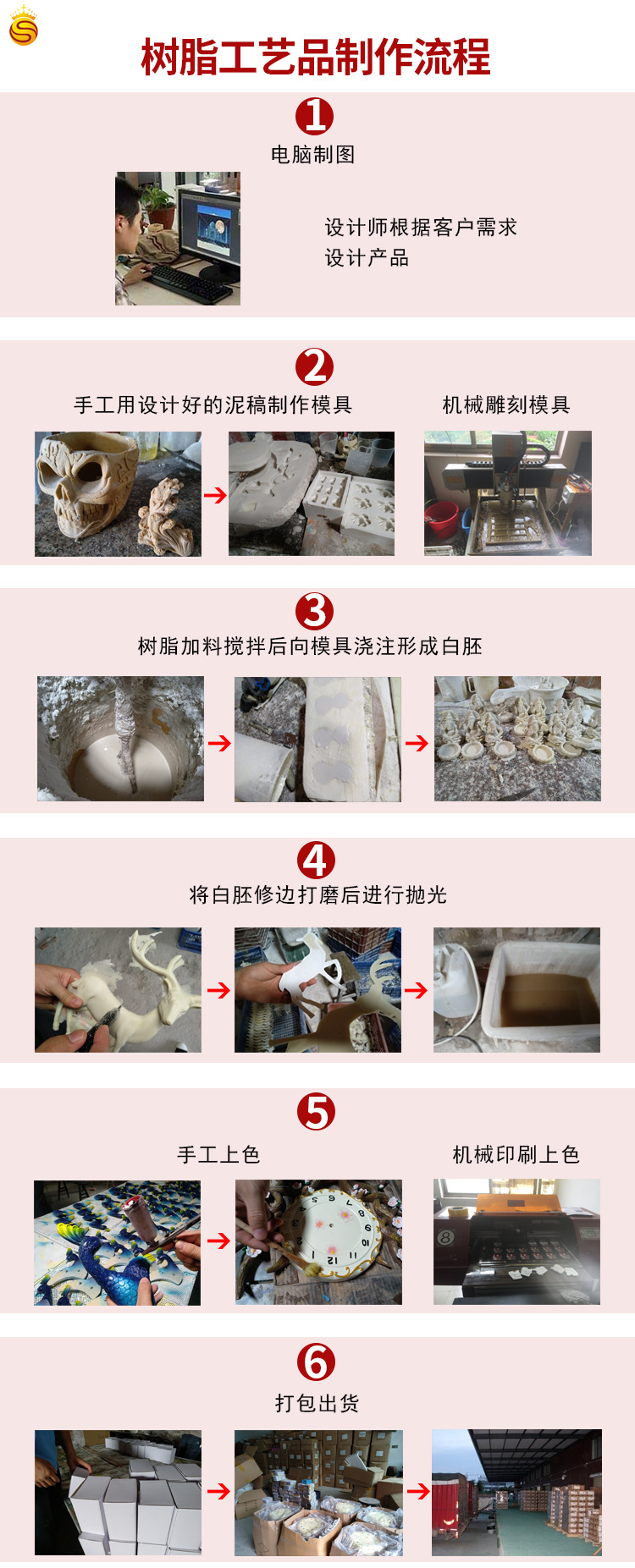 树脂工艺品制作流程

1

电脑制图

设计师根据客户需求
设计产品

2

手工用设计好的泥稿制作模具

机械雕刻模具

3

树脂加料搅拌后向模具浇注形成白胚

4

将白胚修边打磨后进行抛光

5

手工上色

机械印刷上色

6

打包出货