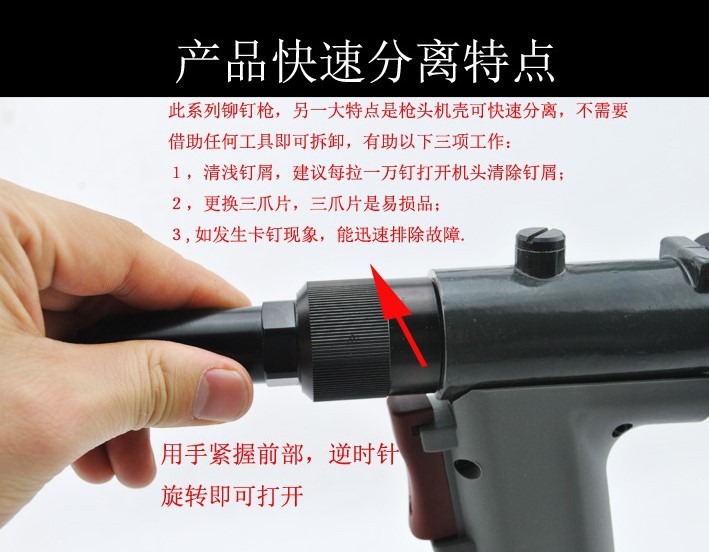 产品快速分离特点

此系列铆钉枪，另一大特点是枪头机壳可快速分离，不需要借助任何工具即可拆卸，有助以下三项工作：

1，清浅钉屑，建议每拉一万钉打开机头清除钉屑；

2，更换三爪片，三爪片是易损品；

3，如发生卡钉现象，能迅速排除故障.

用手紧握前部，逆时针旋转即可打开