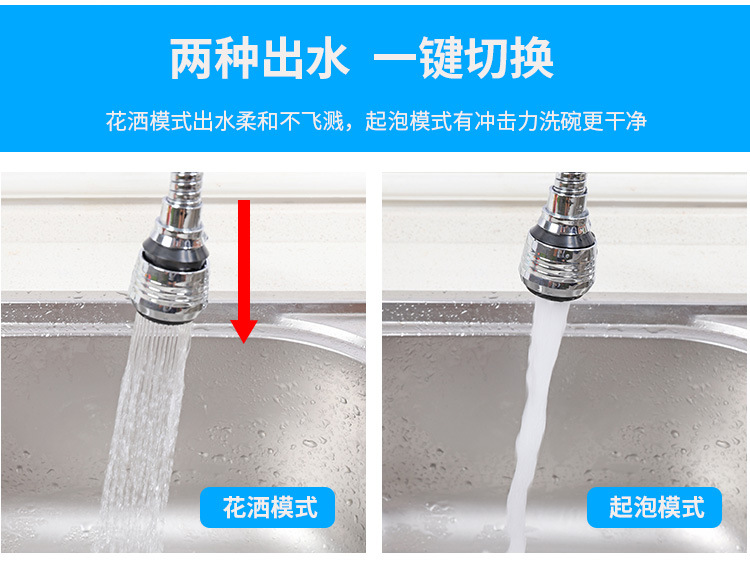 两种出水 一键切换

花洒模式出水柔和不飞溅，起泡模式有冲击力洗碗更干净

花洒模式

起泡模式