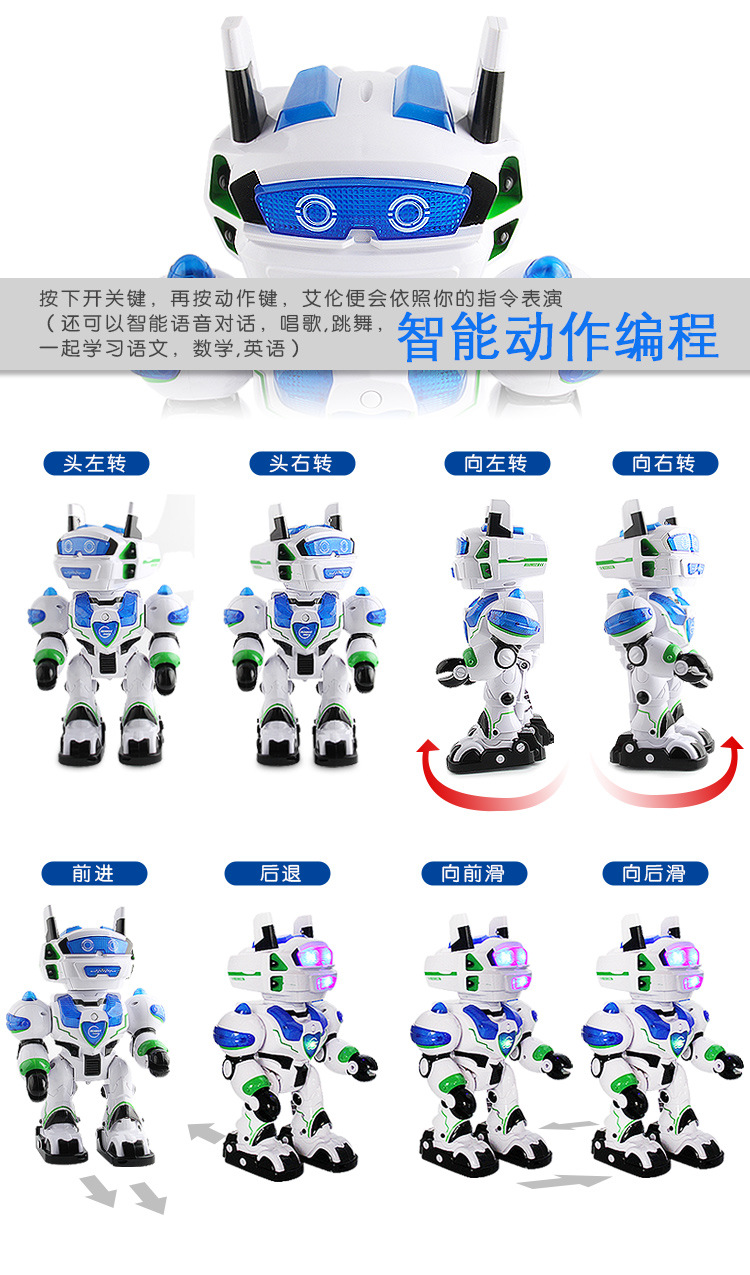 按下开关键，再按动作键，艾伦便会依照你的指令表演（还可以智能语音对话，唱歌,跳舞，一起学习语文，数学,英语）

智能动作编程

头左转

头右转

向左转

向右转

前进

后退

向前滑

向后滑