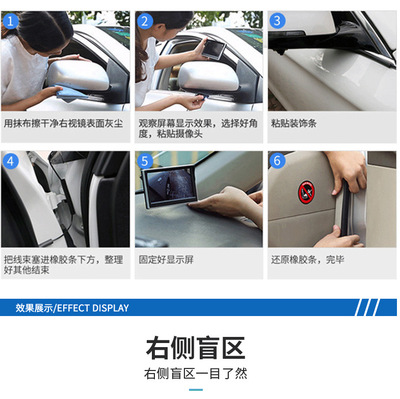 1

用抹布擦干净右视镜表面灰尘

2

观察屏幕显示效果，选择好角度，粘贴摄像头

3

粘贴装饰条

4

把线束塞进橡胶条下方，整理好其他结束

5

固定好显示屏

6

还原橡胶条，完毕

效果展示/EFFECT DISPLAY

右侧盲区

右侧盲区一目了然