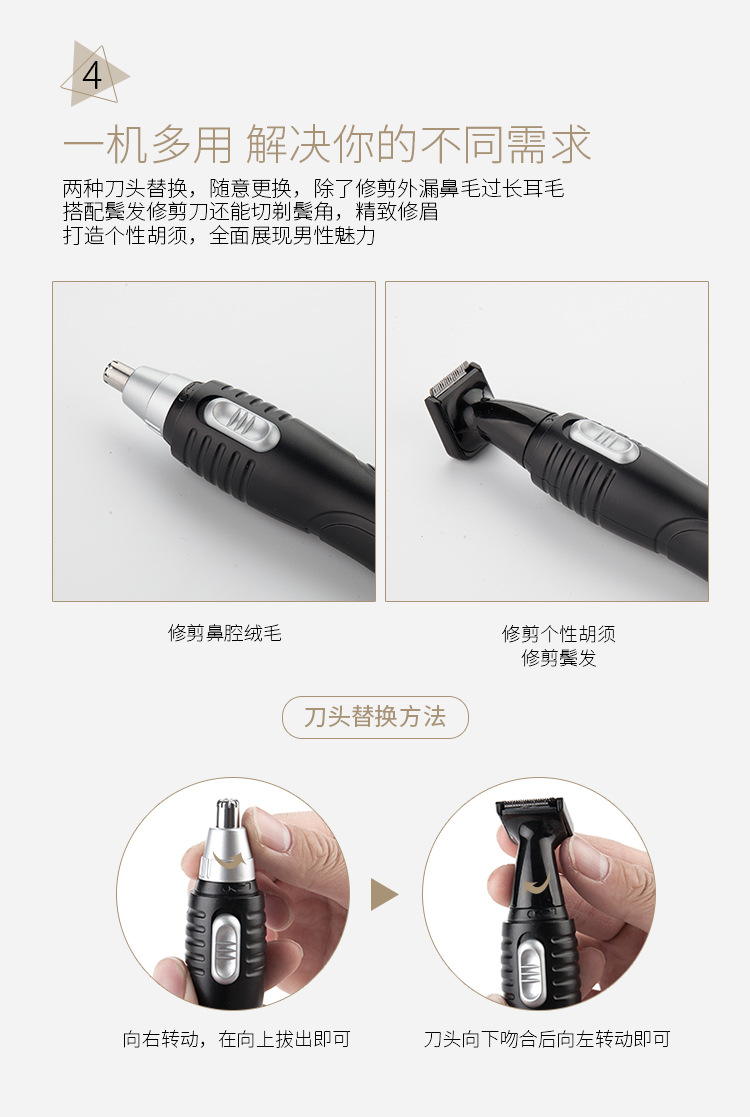 4

一机多用 解决你的不同需求

两种刀头替换，随意更换，除了修剪外漏鼻毛过长耳毛
搭配鬓发修剪刀还能切剃鬓角，精致修眉
打造个性胡须，全面展现男性魅力

修剪鼻腔绒毛

修剪个性胡须
修剪鬓发

刀头替换方法

向右转动，在向上拔出即可

刀头向下吻合后向左转动即可