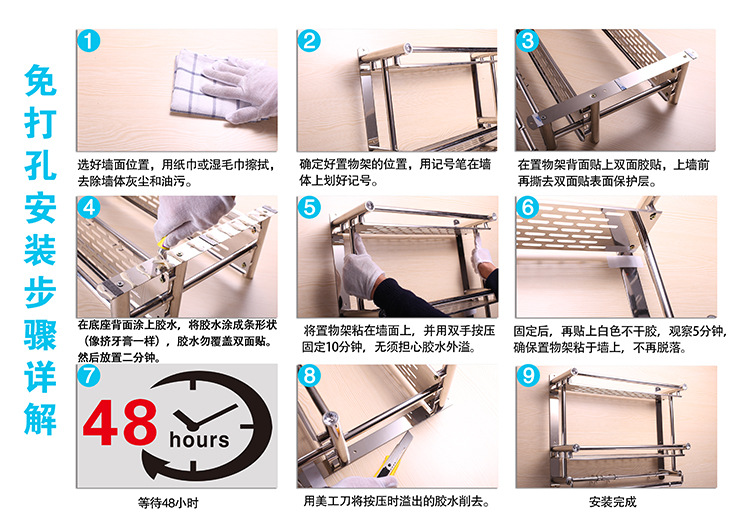 免打孔安装步骤详解

1
选好墙面位置，用纸巾或湿毛巾擦拭，去除墙体灰尘和油污。

2
确定好置物架的位置，用记号笔在墙体上划好记号。

3
在置物架背面贴上双面胶贴，上墙前再撕去双面贴表面保护层。

4
在底座背面涂上胶水，将胶水涂成条形状（像挤牙膏一样），胶水勿覆盖双面贴。然后放置二分钟。

5
将置物架粘在墙面上，并用双手按压固定10分钟，无须担心胶水外溢。

6
固定后，再贴上白色不干胶，观察5分钟，确保置物架粘于墙上，不再脱落。

7
48 hours
等待48小时

8
用美工刀将按压时溢出的胶水削去。

9
安装完成