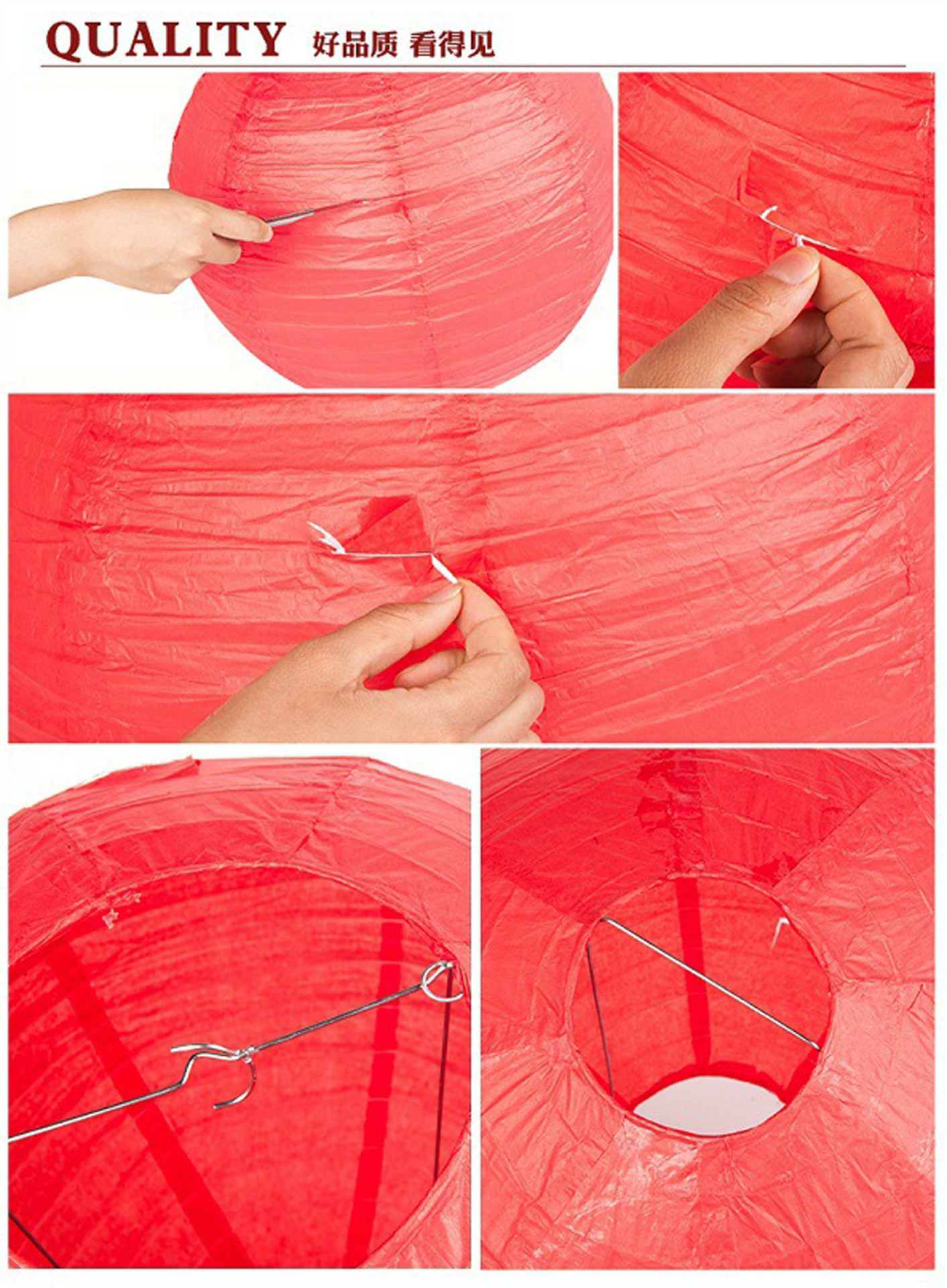 QUALITY 好品质 看得见